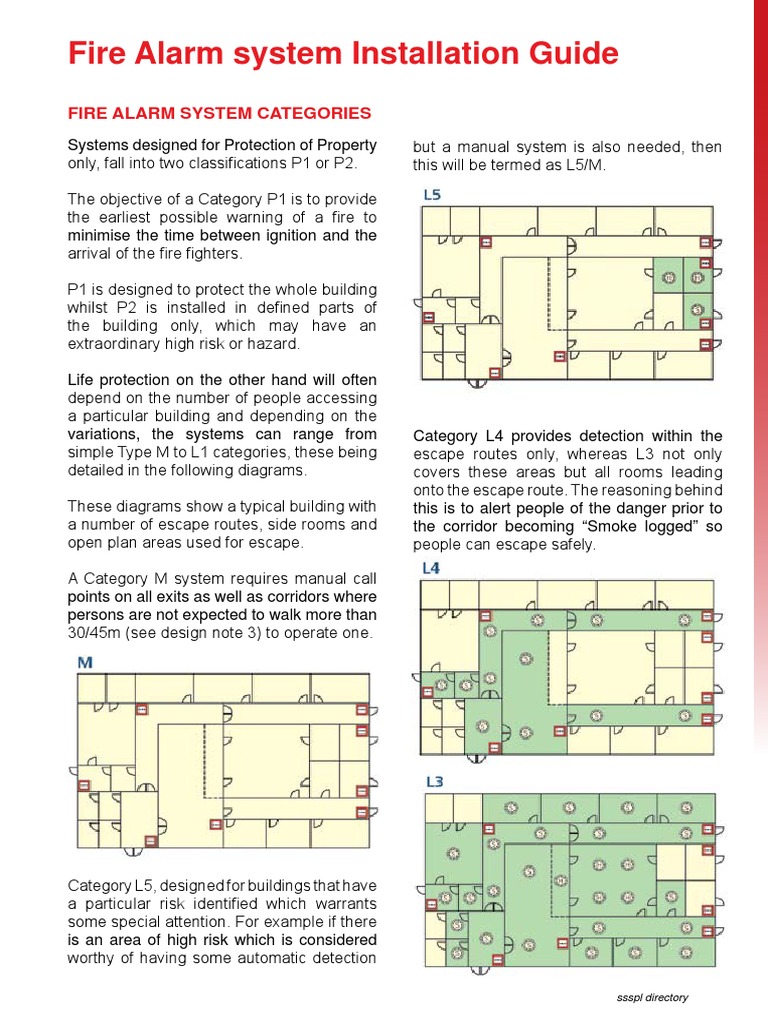 Fire Alarm system Installation Guide

FIRE ALARM SYSTEM CATEGORIES

Systems designed for Protection of Property only, fall into two classifications P1 or P2.

The objective of a Category P1 is to provide the earliest possible warning of a fire to minimise the time between ignition and the arrival of the fire fighters.

P1 is designed to protect the whole building whilst P2 is installed in defined parts of the building only, which may have an extraordinary high risk or hazard.

Life protection on the other hand will often depend on the number of people accessing a particular building and depending on the variations, the systems can range from simple Type M to L1 categories, these being detailed in the following diagrams.

These diagrams show a typical building with a number of escape routes, side rooms and open plan areas used for escape.

A Category M system requires manual call points on all exits as well as corridors where persons are not expected to walk more than 30/45m (see design note 3) to operate one.

M

Category L5, designed for buildings that have a particular risk identified which warrants some special attention. For example if there is an area of high risk which is considered worthy of having some automatic detection but a manual system is also needed, then this will be termed as L5/M.

L5

Category L4 provides detection within the escape routes only, whereas L3 not only covers these areas but all rooms leading onto the escape route. The reasoning behind this is to alert people of the danger prior to the corridor becoming “Smoke logged” so people can escape safely.

L4

L3

ssspl directory