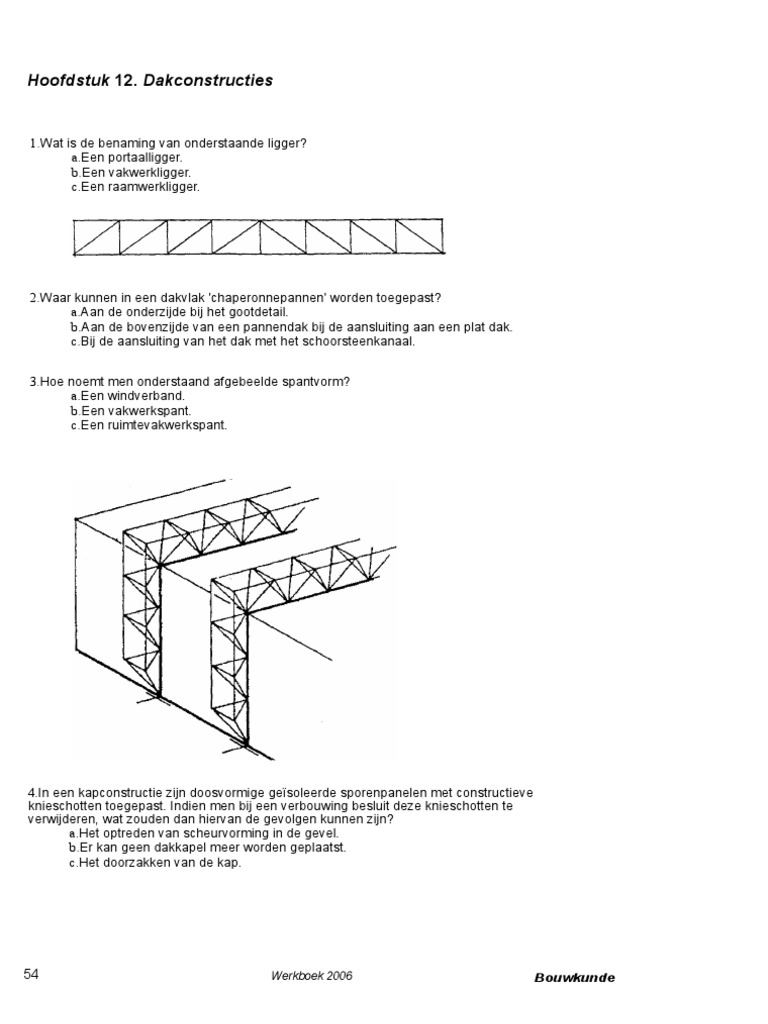 Hoofdstuk 12. Dakconstructies

1.Wat is de benaming van onderstaande ligger?
a.Een portaalligger.
b.Een vakwerkligger.
c.Een raamwerkligger.

2.Waar kunnen in een dakvlak 'chaperonnepannen' worden toegepast?
a.Aan de onderzijde bij het gootdetail.
b.Aan de bovenzijde van een pannendak bij de aansluiting aan een plat dak.
c.Bij de aansluiting van het dak met het schoorsteenkanaal.

3.Hoe noemt men onderstaand afgebeelde spantvorm?
a.Een windverband.
b.Een vakwerkspant.
c.Een ruimtevakwerkspant.

4.In een kapconstructie zijn doosvormige geïsoleerde sporenpanelen met constructieve knieschotten toegepast. Indien men bij een verbouwing besluit deze knieschotten te verwijderen, wat zouden dan hiervan de gevolgen kunnen zijn?
a.Het optreden van scheurvorming in de gevel.
b.Er kan geen dakkapel meer worden geplaatst.
c.Het doorzakken van de kap.

54 Werkboek 2006 Bouwkunde