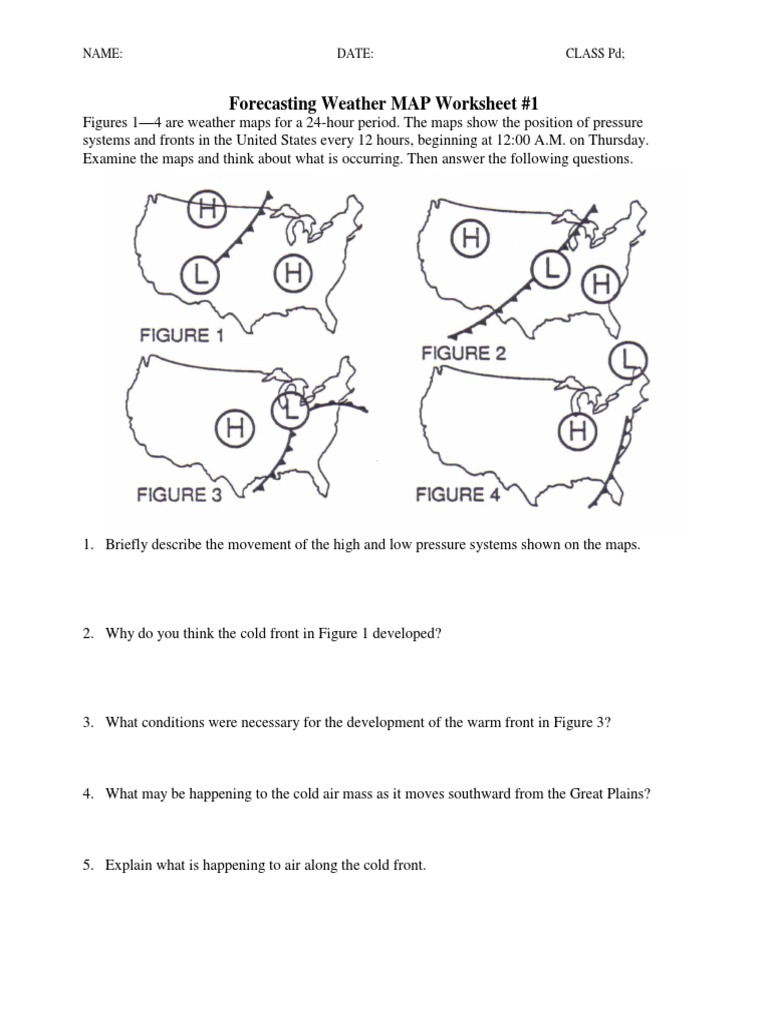 NAME: DATE: CLASS Pd;

Forecasting Weather MAP Worksheet #1

Figures 1—4 are weather maps for a 24-hour period. The maps show the position of pressure systems and fronts in the United States every 12 hours, beginning at 12:00 A.M. on Thursday. Examine the maps and think about what is occurring. Then answer the following questions.

H
L
H
FIGURE 1

H
L
H
FIGURE 2

H
L
FIGURE 3

L
H
FIGURE 4

1. Briefly describe the movement of the high and low pressure systems shown on the maps.

2. Why do you think the cold front in Figure 1 developed?

3. What conditions were necessary for the development of the warm front in Figure 3?

4. What may be happening to the cold air mass as it moves southward from the Great Plains?

5. Explain what is happening to air along the cold front.