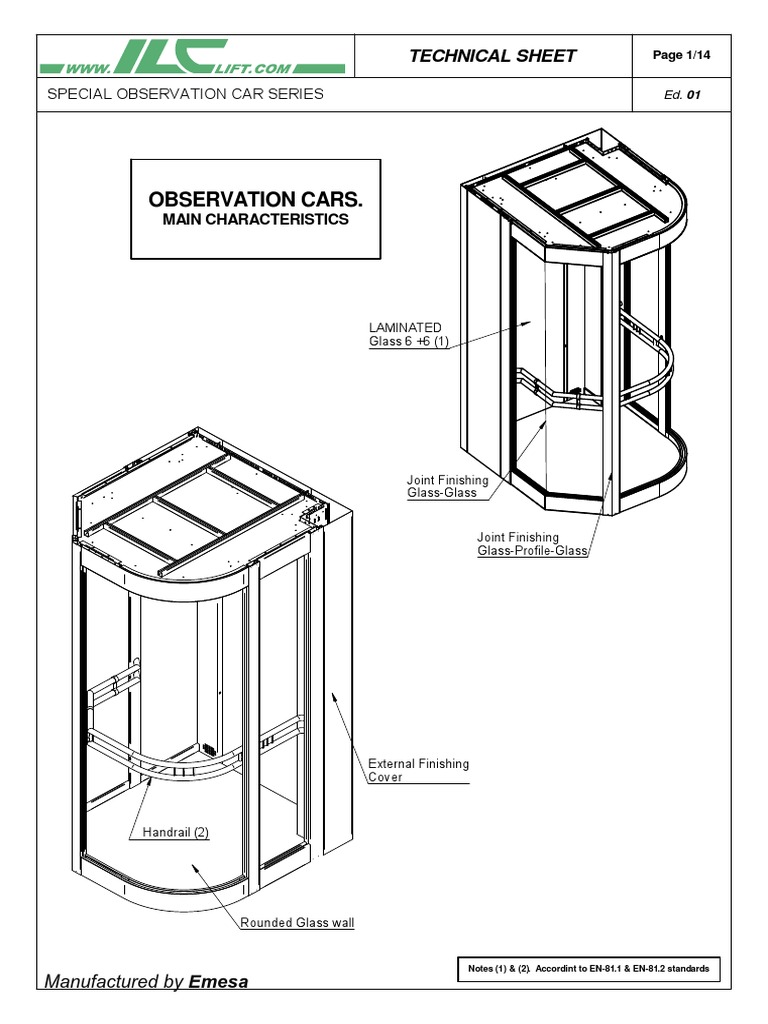 WWW. ILC LIFT.COM

TECHNICAL SHEET

Page 1/14

SPECIAL OBSERVATION CAR SERIES

Ed. 01

OBSERVATION CARS.
MAIN CHARACTERISTICS

LAMINATED
Glass 6 +6 (1)

Joint Finishing
Glass-Glass

Joint Finishing
Glass-Profile-Glass

External Finishing
Cover

Handrail (2)

Rounded Glass wall

Manufactured by Emesa

Notes (1) & (2). Accordint to EN-81.1 & EN-81.2 standards