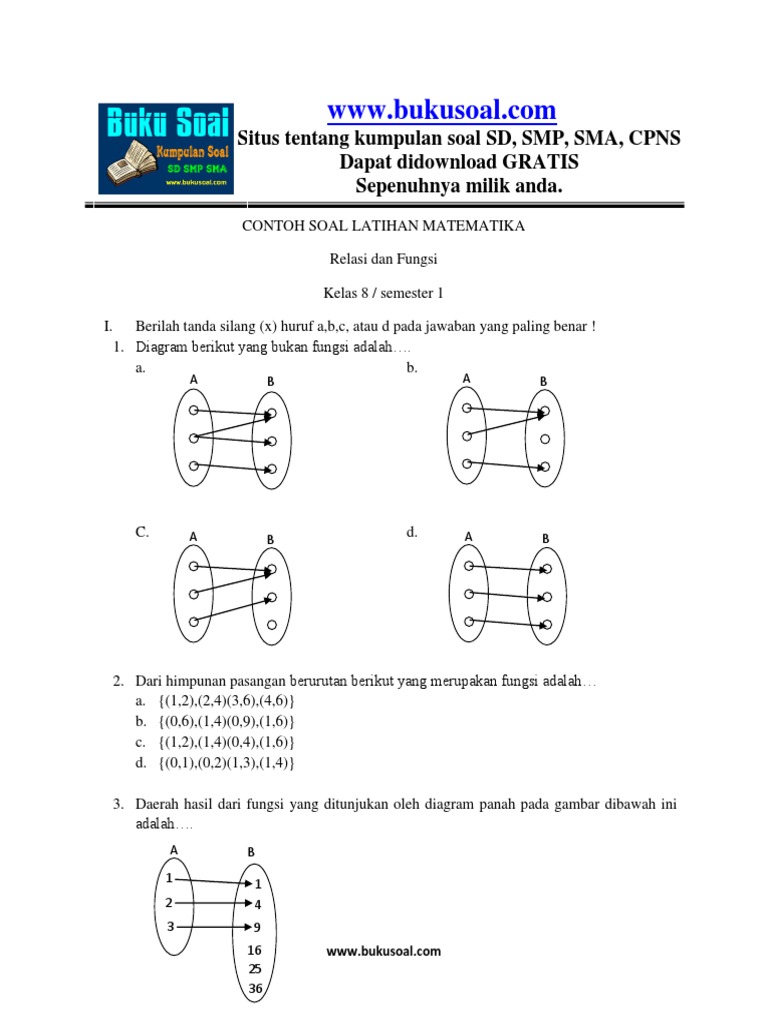 Buku Soal
Kumpulan Soal
SD SMP SMA
www.bukusoal.com

www.bukusoal.com
Situs tentang kumpulan soal SD, SMP, SMA, CPNS
Dapat didownload GRATIS
Sepenuhnya milik anda.

CONTOH SOAL LATIHAN MATEMATIKA

Relasi dan Fungsi

Kelas 8 / semester 1

I. Berilah tanda silang (x) huruf a,b,c, atau d pada jawaban yang paling benar !

1. Diagram berikut yang bukan fungsi adalah….

a. A B

b. A B

C. A B

d. A B

2. Dari himpunan pasangan berurutan berikut yang merupakan fungsi adalah…
a. {(1,2),(2,4)(3,6),(4,6)}
b. {(0,6),(1,4)(0,9),(1,6)}
c. {(1,2),(1,4)(0,4),(1,6)}
d. {(0,1),(0,2)(1,3),(1,4)}

3. Daerah hasil dari fungsi yang ditunjukan oleh diagram panah pada gambar dibawah ini adalah….

A B
1 1
2 4
3 9
16
25
36

www.bukusoal.com