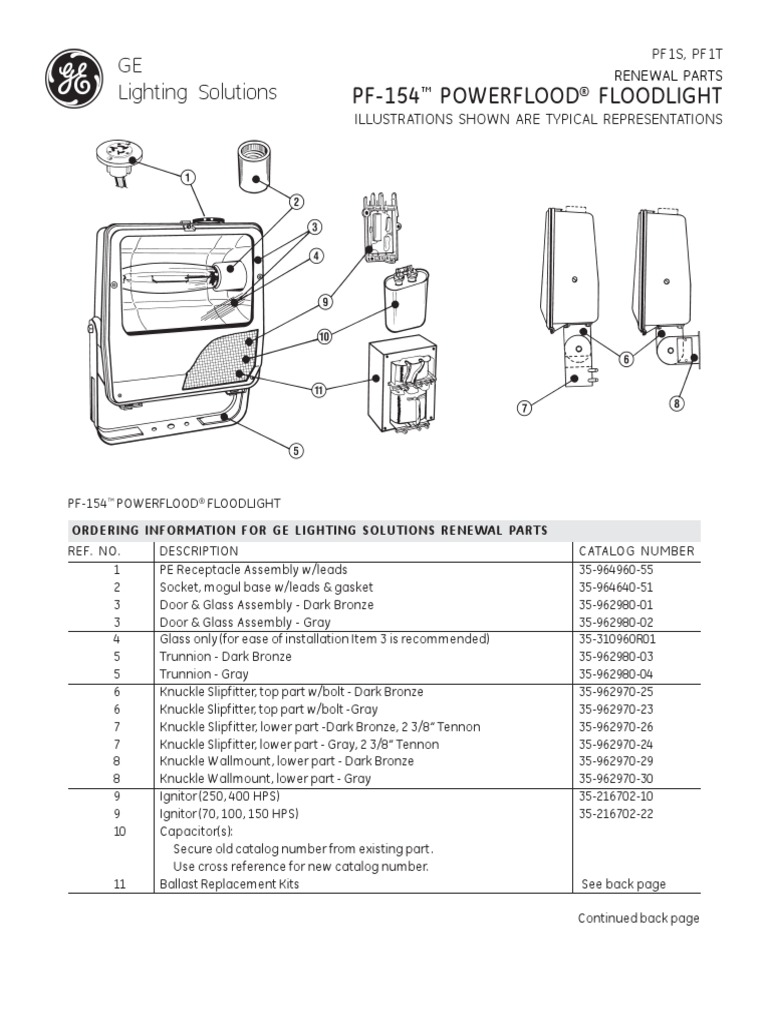 GE
Lighting Solutions

PF1S, PF1T
RENEWAL PARTS
PF-154™ POWERFLOOD® FLOODLIGHT
ILLUSTRATIONS SHOWN ARE TYPICAL REPRESENTATIONS

1
2
3
4
9
10
11
5
6
7
8

PF-154™ POWERFLOOD® FLOODLIGHT

ORDERING INFORMATION FOR GE LIGHTING SOLUTIONS RENEWAL PARTS

| REF. NO. | DESCRIPTION | CATALOG NUMBER |
|---|---|---|
| 1 | PE Receptacle Assembly w/leads | 35-964960-55 |
| 2 | Socket, mogul base w/leads & gasket | 35-964640-51 |
| 3 | Door & Glass Assembly - Dark Bronze | 35-962980-01 |
| 3 | Door & Glass Assembly - Gray | 35-962980-02 |
| 4 | Glass only (for ease of installation Item 3 is recommended) | 35-310960R01 |
| 5 | Trunnion - Dark Bronze | 35-962980-03 |
| 5 | Trunnion - Gray | 35-962980-04 |
| 6 | Knuckle Slipfitter, top part w/bolt - Dark Bronze | 35-962970-25 |
| 6 | Knuckle Slipfitter, top part w/bolt -Gray | 35-962970-23 |
| 7 | Knuckle Slipfitter, lower part -Dark Bronze, 2 3/8" Tennon | 35-962970-26 |
| 7 | Knuckle Slipfitter, lower part - Gray, 2 3/8" Tennon | 35-962970-24 |
| 8 | Knuckle Wallmount, lower part - Dark Bronze | 35-962970-29 |
| 8 | Knuckle Wallmount, lower part - Gray | 35-962970-30 |
| 9 | Ignitor (250, 400 HPS) | 35-216702-10 |
| 9 | Ignitor (70, 100, 150 HPS) | 35-216702-22 |
| 10 | Capacitor(s): Secure old catalog number from existing part. Use cross reference for new catalog number. | |
| 11 | Ballast Replacement Kits | See back page |

Continued back page