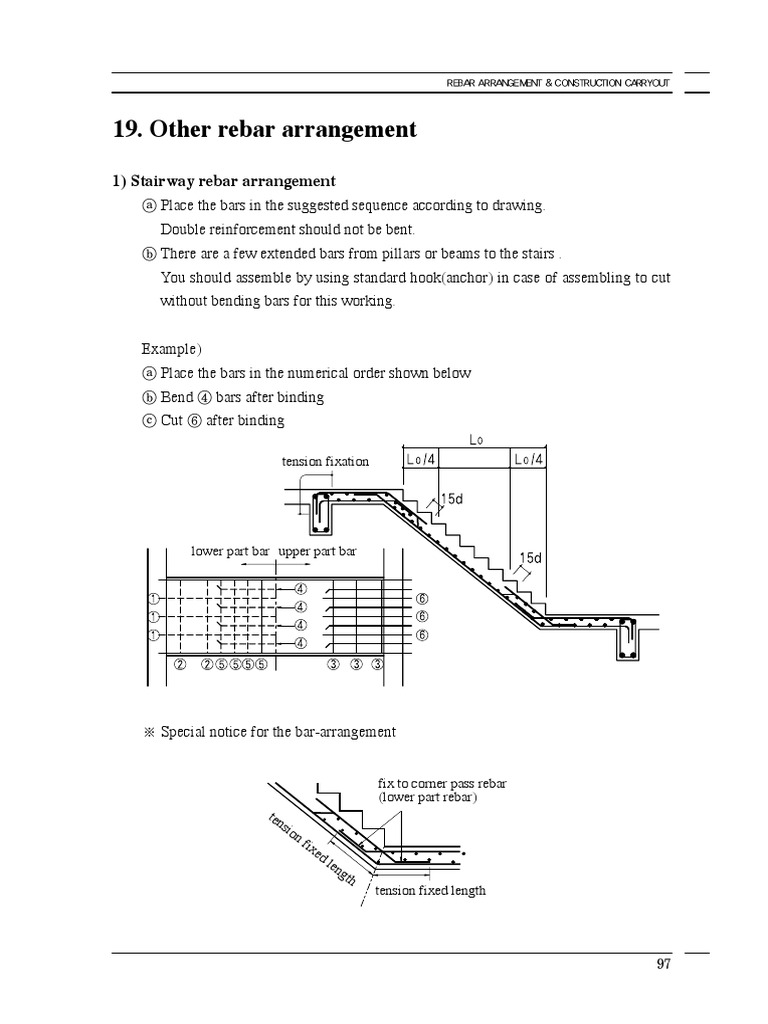 REBAR ARRANGEMENT & CONSTRUCTION CARRYOUT

19. Other rebar arrangement

1) Stairway rebar arrangement

ⓐ Place the bars in the suggested sequence according to drawing. Double reinforcement should not be bent.

ⓑ There are a few extended bars from pillars or beams to the stairs . You should assemble by using standard hook(anchor) in case of assembling to cut without bending bars for this working.

Example)

ⓐ Place the bars in the numerical order shown below

ⓑ Bend ④ bars after binding

ⓒ Cut ⑥ after binding

tension fixation

Lo

Lo/4

Lo/4

15d

15d

lower part bar upper part bar

①
①
①
④
④
④
④
⑥
⑥
⑥
② ②⑤⑤⑤⑤ ③ ③ ③

※ Special notice for the bar-arrangement

fix to corner pass rebar (lower part rebar)

tension fixed length

tension fixed length

97