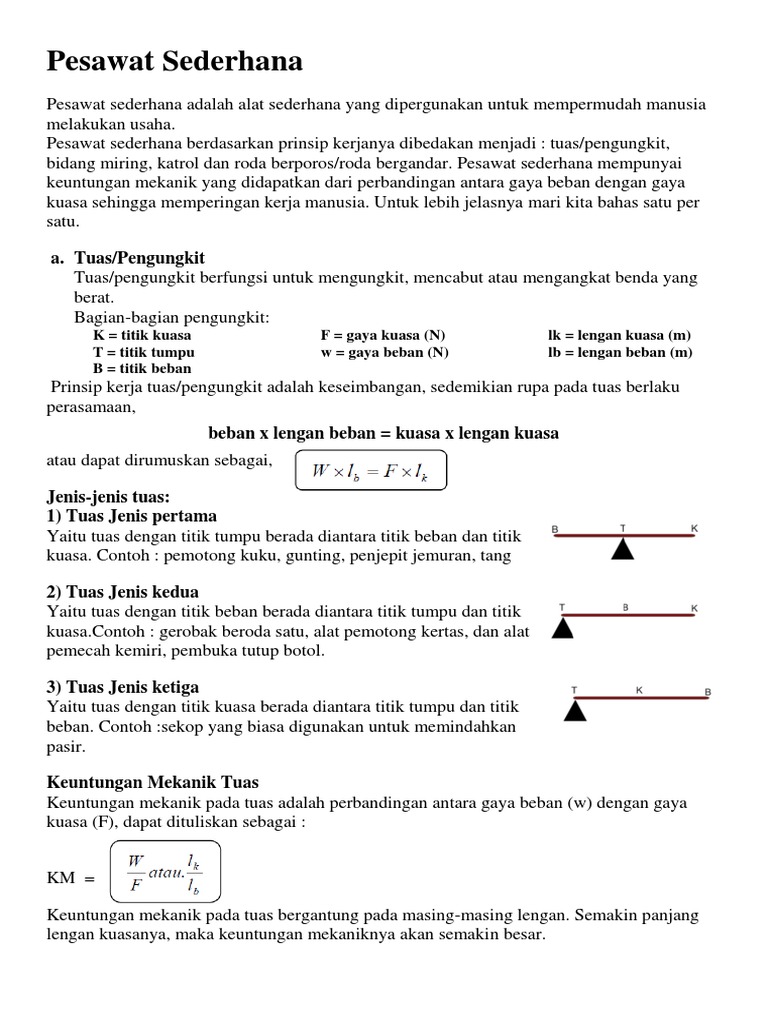 Pesawat Sederhana

Pesawat sederhana adalah alat sederhana yang dipergunakan untuk mempermudah manusia melakukan usaha.
Pesawat sederhana berdasarkan prinsip kerjanya dibedakan menjadi : tuas/pengungkit, bidang miring, katrol dan roda berporos/roda bergandar. Pesawat sederhana mempunyai keuntungan mekanik yang didapatkan dari perbandingan antara gaya beban dengan gaya kuasa sehingga memperingan kerja manusia. Untuk lebih jelasnya mari kita bahas satu per satu.

a. Tuas/Pengungkit
Tuas/pengungkit berfungsi untuk mengungkit, mencabut atau mengangkat benda yang berat.
Bagian-bagian pengungkit:
K = titik kuasa
T = titik tumpu
B = titik beban
F = gaya kuasa (N)
w = gaya beban (N)
lk = lengan kuasa (m)
lb = lengan beban (m)

Prinsip kerja tuas/pengungkit adalah keseimbangan, sedemikian rupa pada tuas berlaku perasamaan,

beban x lengan beban = kuasa x lengan kuasa

atau dapat dirumuskan sebagai, $W \times l_b = F \times l_k$

Jenis-jenis tuas:
1) Tuas Jenis pertama
Yaitu tuas dengan titik tumpu berada diantara titik beban dan titik kuasa. Contoh : pemotong kuku, gunting, penjepit jemuran, tang

B T K

2) Tuas Jenis kedua
Yaitu tuas dengan titik beban berada diantara titik tumpu dan titik kuasa.Contoh : gerobak beroda satu, alat pemotong kertas, dan alat pemecah kemiri, pembuka tutup botol.

T B K

3) Tuas Jenis ketiga
Yaitu tuas dengan titik kuasa berada diantara titik tumpu dan titik beban. Contoh :sekop yang biasa digunakan untuk memindahkan pasir.

T K B

Keuntungan Mekanik Tuas
Keuntungan mekanik pada tuas adalah perbandingan antara gaya beban (w) dengan gaya kuasa (F), dapat dituliskan sebagai :

KM = $\frac{W}{F} atau. \frac{l_k}{l_b}$

Keuntungan mekanik pada tuas bergantung pada masing-masing lengan. Semakin panjang lengan kuasanya, maka keuntungan mekaniknya akan semakin besar.