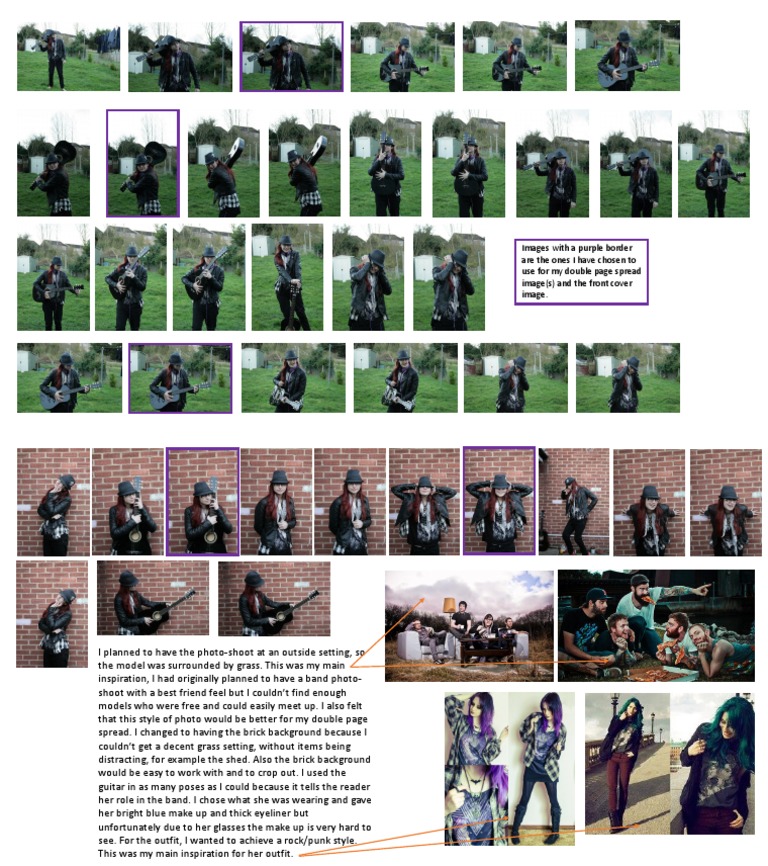 Images with a purple border are the ones I have chosen to use for my double page spread image(s) and the front cover image.

I planned to have the photo-shoot at an outside setting, so the model was surrounded by grass. This was my main inspiration, I had originally planned to have a band photo-shoot with a best friend feel but I couldn't find enough models who were free and could easily meet up. I also felt that this style of photo would be better for my double page spread. I changed to having the brick background because I couldn't get a decent grass setting, without items being distracting, for example the shed. Also the brick background would be easy to work with and to crop out. I used the guitar in as many poses as I could because it tells the reader her role in the band. I chose what she was wearing and gave her bright blue make up and thick eyeliner but unfortunately due to her glasses the make up is very hard to see. For the outfit, I wanted to achieve a rock/punk style. This was my main inspiration for her outfit.