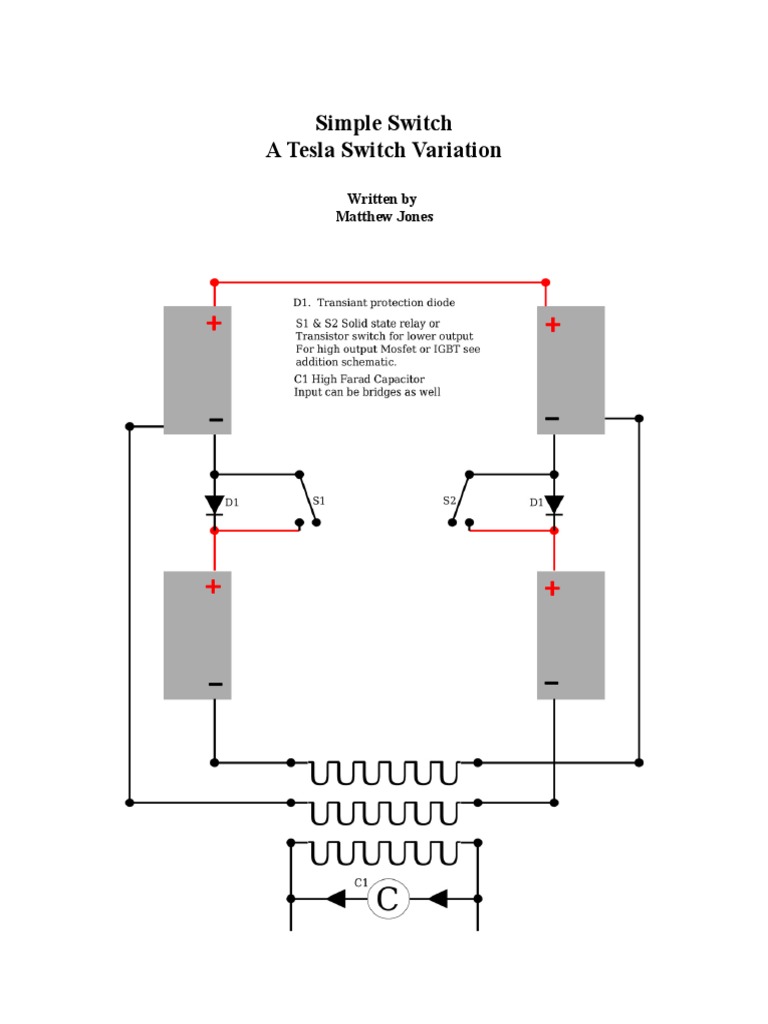 Simple Switch
A Tesla Switch Variation

Written by
Matthew Jones

D1. Transiant protection diode

S1 & S2 Solid state relay or Transistor switch for lower output For high output Mosfet or IGBT see addition schematic.

C1 High Farad Capacitor
Input can be bridges as well

+

−

+

−

D1

S1

S2

D1

+

−

+

−

C1

C