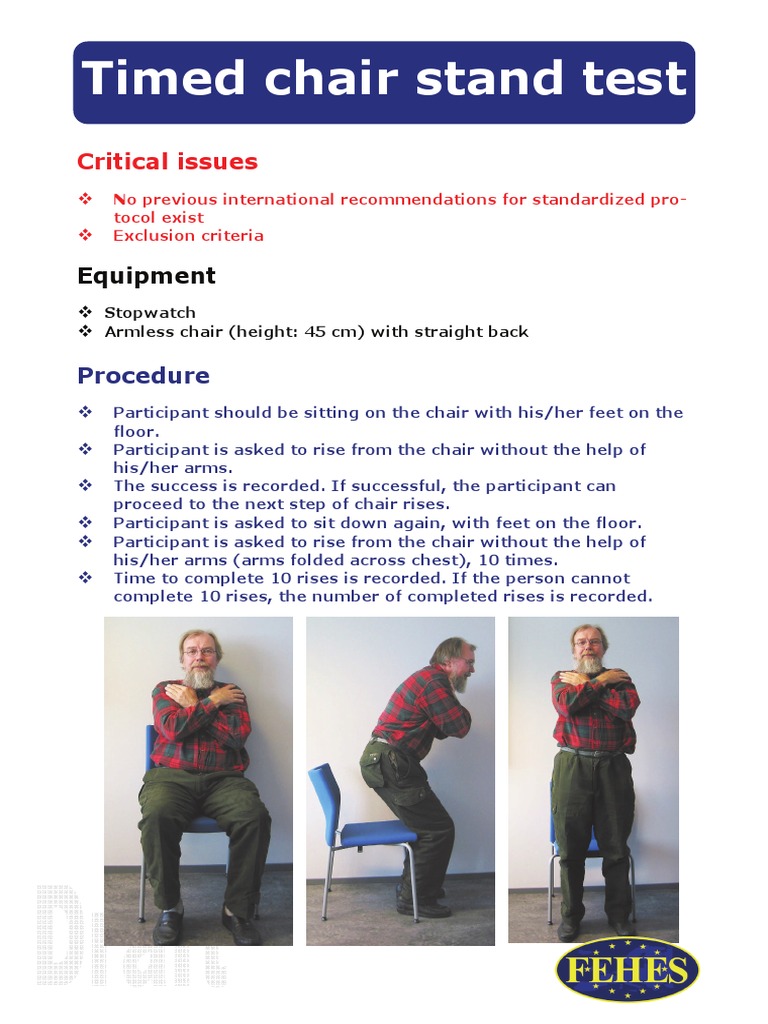 Timed chair stand test

Critical issues

❖ No previous international recommendations for standardized protocol exist
❖ Exclusion criteria

Equipment

❖ Stopwatch
❖ Armless chair (height: 45 cm) with straight back

Procedure

❖ Participant should be sitting on the chair with his/her feet on the floor.
❖ Participant is asked to rise from the chair without the help of his/her arms.
❖ The success is recorded. If successful, the participant can proceed to the next step of chair rises.
❖ Participant is asked to sit down again, with feet on the floor.
❖ Participant is asked to rise from the chair without the help of his/her arms (arms folded across chest), 10 times.
❖ Time to complete 10 rises is recorded. If the person cannot complete 10 rises, the number of completed rises is recorded.

Draft

FEHES