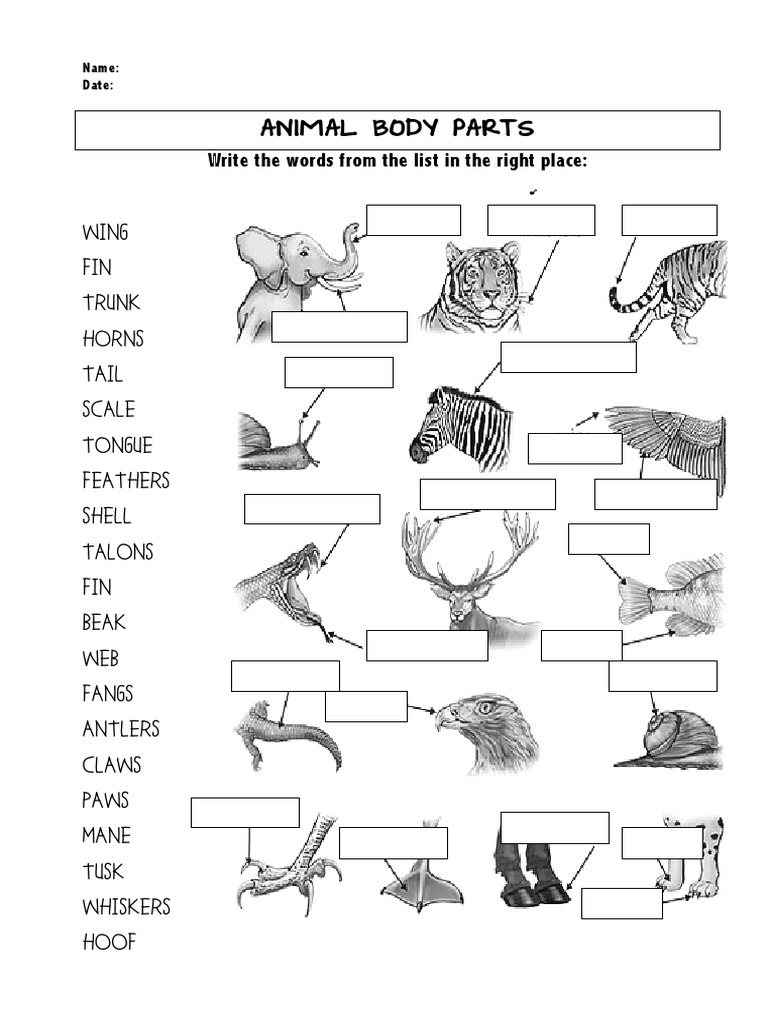 Name:
Date:

ANIMAL BODY PARTS

Write the words from the list in the right place:

WING
FIN
TRUNK
HORNS
TAIL
SCALE
TONGUE
FEATHERS
SHELL
TALONS
FIN
BEAK
WEB
FANGS
ANTLERS
CLAWS
PAWS
MANE
TUSK
WHISKERS
HOOF