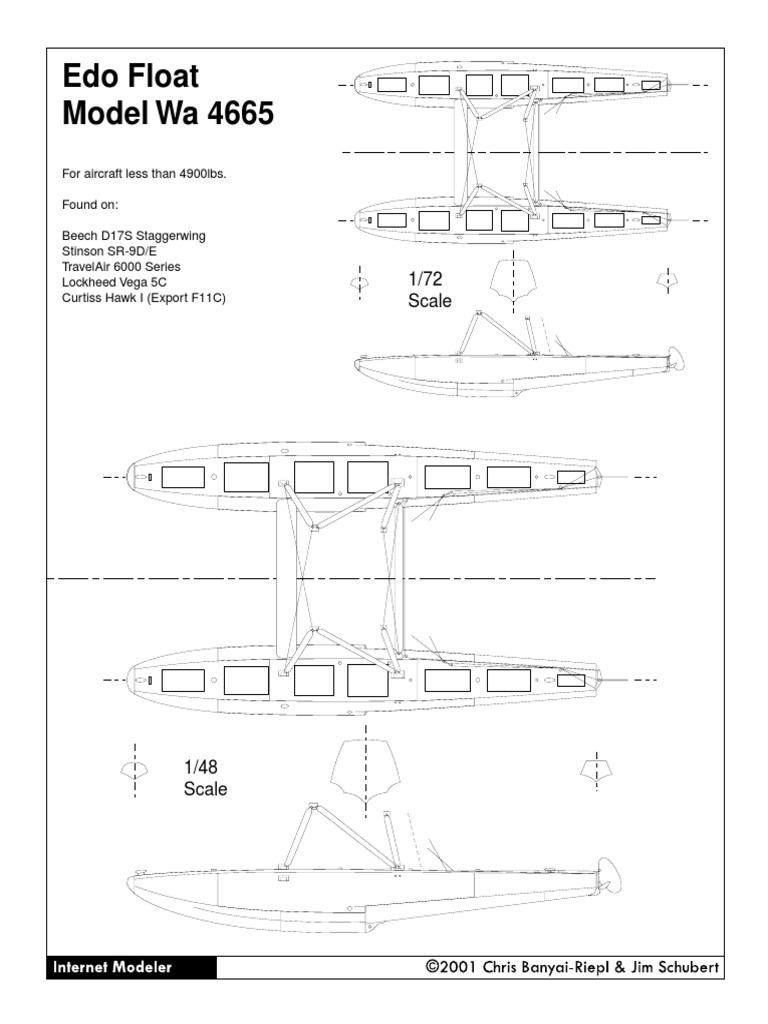 Edo Float
Model Wa 4665

For aircraft less than 4900lbs.

Found on:

Beech D17S Staggerwing
Stinson SR-9D/E
TravelAir 6000 Series
Lockheed Vega 5C
Curtiss Hawk I (Export F11C)

1/72
Scale

1/48
Scale

Internet Modeler

©2001 Chris Banyai-Riepl & Jim Schubert