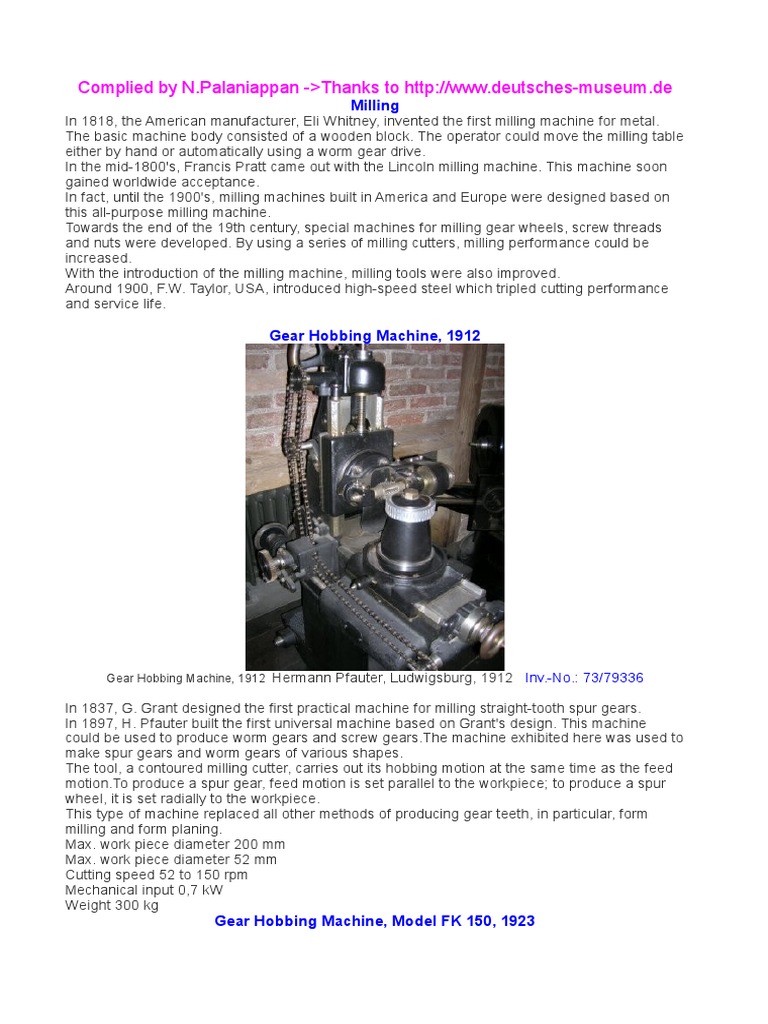 Complied by N.Palaniappan ->Thanks to http://www.deutsches-museum.de

Milling

In 1818, the American manufacturer, Eli Whitney, invented the first milling machine for metal. The basic machine body consisted of a wooden block. The operator could move the milling table either by hand or automatically using a worm gear drive.
In the mid-1800's, Francis Pratt came out with the Lincoln milling machine. This machine soon gained worldwide acceptance.
In fact, until the 1900's, milling machines built in America and Europe were designed based on this all-purpose milling machine.
Towards the end of the 19th century, special machines for milling gear wheels, screw threads and nuts were developed. By using a series of milling cutters, milling performance could be increased.
With the introduction of the milling machine, milling tools were also improved.
Around 1900, F.W. Taylor, USA, introduced high-speed steel which tripled cutting performance and service life.

Gear Hobbing Machine, 1912

Gear Hobbing Machine, 1912 Hermann Pfauter, Ludwigsburg, 1912 Inv.-No.: 73/79336

In 1837, G. Grant designed the first practical machine for milling straight-tooth spur gears.
In 1897, H. Pfauter built the first universal machine based on Grant's design. This machine could be used to produce worm gears and screw gears.The machine exhibited here was used to make spur gears and worm gears of various shapes.
The tool, a contoured milling cutter, carries out its hobbing motion at the same time as the feed motion.To produce a spur gear, feed motion is set parallel to the workpiece; to produce a spur wheel, it is set radially to the workpiece.
This type of machine replaced all other methods of producing gear teeth, in particular, form milling and form planing.
Max. work piece diameter 200 mm
Max. work piece diameter 52 mm
Cutting speed 52 to 150 rpm
Mechanical input 0,7 kW
Weight 300 kg

Gear Hobbing Machine, Model FK 150, 1923