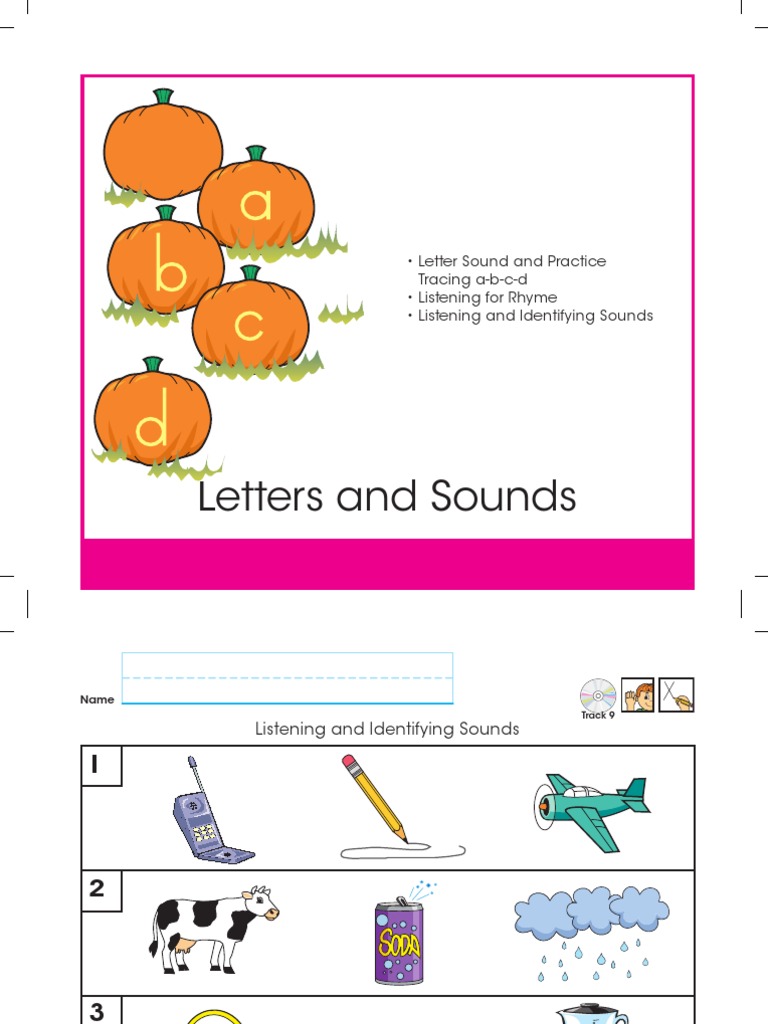 a
b
c
d

• Letter Sound and Practice Tracing a-b-c-d
• Listening for Rhyme
• Listening and Identifying Sounds

Letters and Sounds

Name

Track 9

Listening and Identifying Sounds

1

2

SODA

3