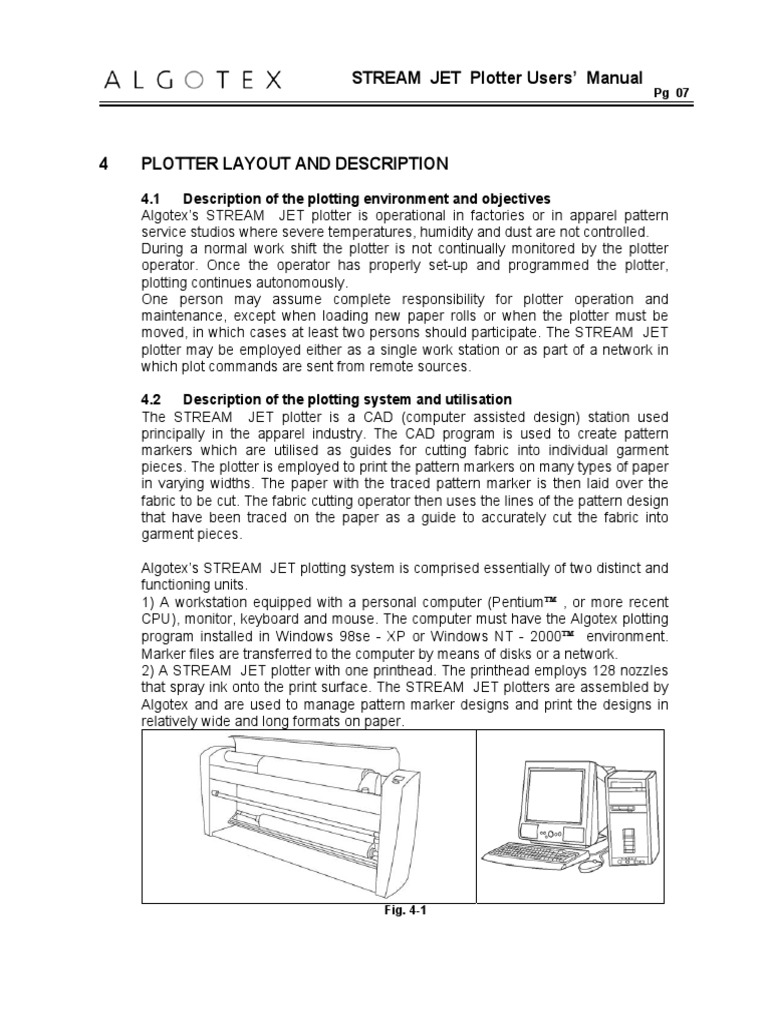 ALGOTEX STREAM JET Plotter Users' Manual

Pg 07

4 PLOTTER LAYOUT AND DESCRIPTION

4.1 Description of the plotting environment and objectives
Algotex's STREAM JET plotter is operational in factories or in apparel pattern service studios where severe temperatures, humidity and dust are not controlled.
During a normal work shift the plotter is not continually monitored by the plotter operator. Once the operator has properly set-up and programmed the plotter, plotting continues autonomously.
One person may assume complete responsibility for plotter operation and maintenance, except when loading new paper rolls or when the plotter must be moved, in which cases at least two persons should participate. The STREAM JET plotter may be employed either as a single work station or as part of a network in which plot commands are sent from remote sources.

4.2 Description of the plotting system and utilisation
The STREAM JET plotter is a CAD (computer assisted design) station used principally in the apparel industry. The CAD program is used to create pattern markers which are utilised as guides for cutting fabric into individual garment pieces. The plotter is employed to print the pattern markers on many types of paper in varying widths. The paper with the traced pattern marker is then laid over the fabric to be cut. The fabric cutting operator then uses the lines of the pattern design that have been traced on the paper as a guide to accurately cut the fabric into garment pieces.

Algotex's STREAM JET plotting system is comprised essentially of two distinct and functioning units.
1) A workstation equipped with a personal computer (Pentium™ , or more recent CPU), monitor, keyboard and mouse. The computer must have the Algotex plotting program installed in Windows 98se - XP or Windows NT - 2000™ environment. Marker files are transferred to the computer by means of disks or a network.
2) A STREAM JET plotter with one printhead. The printhead employs 128 nozzles that spray ink onto the print surface. The STREAM JET plotters are assembled by Algotex and are used to manage pattern marker designs and print the designs in relatively wide and long formats on paper.

Fig. 4-1