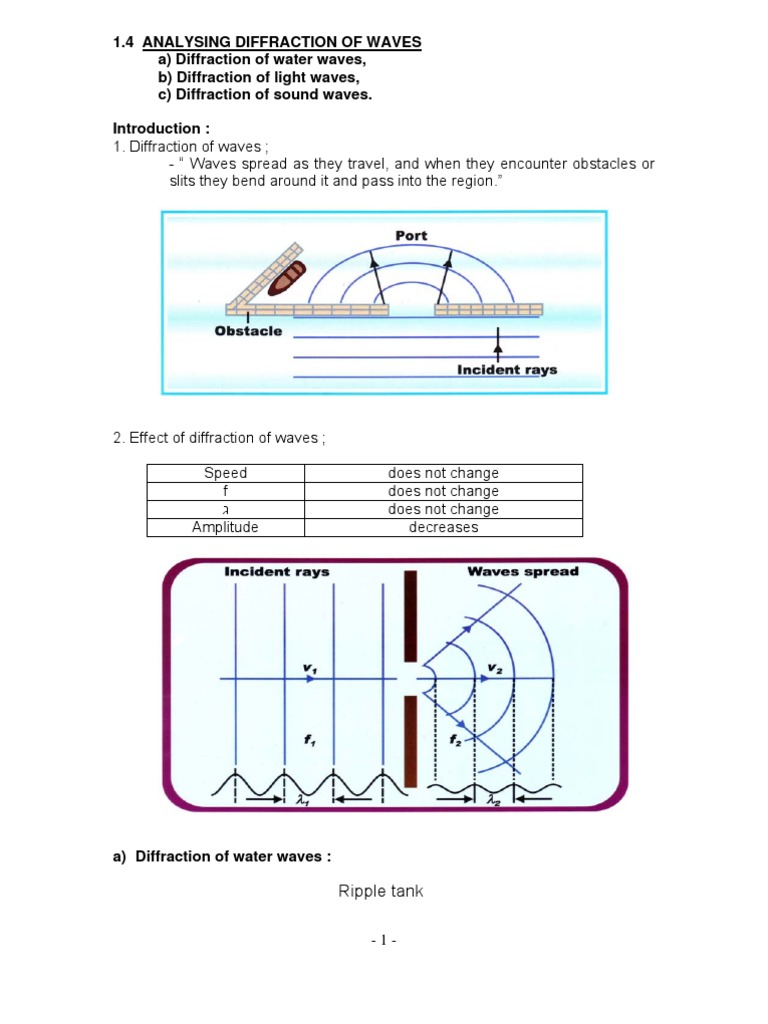 1.4 ANALYSING DIFFRACTION OF WAVES
a) Diffraction of water waves,
b) Diffraction of light waves,
c) Diffraction of sound waves.

Introduction :
1. Diffraction of waves ;
- " Waves spread as they travel, and when they encounter obstacles or slits they bend around it and pass into the region."

Port
Obstacle
Incident rays

2. Effect of diffraction of waves ;

| Speed | does not change |
|---|---|
| f | does not change |
| ג | does not change |
| Amplitude | decreases |

Incident rays
Waves spread
$v_1$
$v_2$
$f_1$
$f_2$
$\lambda_1$
$\lambda_2$

a) Diffraction of water waves :

Ripple tank

- 1 -