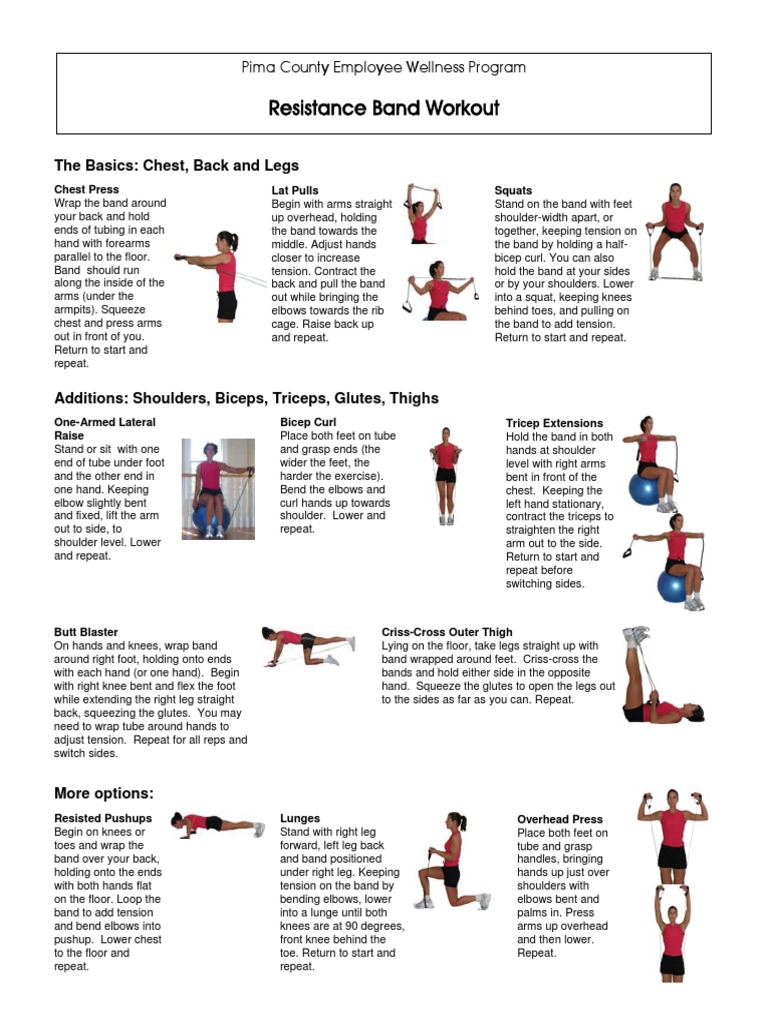 Pima County Employee Wellness Program

Resistance Band Workout

The Basics: Chest, Back and Legs

Chest Press
Wrap the band around your back and hold ends of tubing in each hand with forearms parallel to the floor. Band should run along the inside of the arms (under the armpits). Squeeze chest and press arms out in front of you. Return to start and repeat.

Lat Pulls
Begin with arms straight up overhead, holding the band towards the middle. Adjust hands closer to increase tension. Contract the back and pull the band out while bringing the elbows towards the rib cage. Raise back up and repeat.

Squats
Stand on the band with feet shoulder-width apart, or together, keeping tension on the band by holding a half-bicep curl. You can also hold the band at your sides or by your shoulders. Lower into a squat, keeping knees behind toes, and pulling on the band to add tension. Return to start and repeat.

Additions: Shoulders, Biceps, Triceps, Glutes, Thighs

One-Armed Lateral Raise
Stand or sit with one end of tube under foot and the other end in one hand. Keeping elbow slightly bent and fixed, lift the arm out to side, to shoulder level. Lower and repeat.

Bicep Curl
Place both feet on tube and grasp ends (the wider the feet, the harder the exercise). Bend the elbows and curl hands up towards shoulder. Lower and repeat.

Tricep Extensions
Hold the band in both hands at shoulder level with right arms bent in front of the chest. Keeping the left hand stationary, contract the triceps to straighten the right arm out to the side. Return to start and repeat before switching sides.

Butt Blaster
On hands and knees, wrap band around right foot, holding onto ends with each hand (or one hand). Begin with right knee bent and flex the foot while extending the right leg straight back, squeezing the glutes. You may need to wrap tube around hands to adjust tension. Repeat for all reps and switch sides.

Criss-Cross Outer Thigh
Lying on the floor, take legs straight up with band wrapped around feet. Criss-cross the bands and hold either side in the opposite hand. Squeeze the glutes to open the legs out to the sides as far as you can. Repeat.

More options:

Resisted Pushups
Begin on knees or toes and wrap the band over your back, holding onto the ends with both hands flat on the floor. Loop the band to add tension and bend elbows into pushup. Lower chest to the floor and repeat.

Lunges
Stand with right leg forward, left leg back and band positioned under right leg. Keeping tension on the band by bending elbows, lower into a lunge until both knees are at 90 degrees, front knee behind the toe. Return to start and repeat.

Overhead Press
Place both feet on tube and grasp handles, bringing hands up just over shoulders with elbows bent and palms in. Press arms up overhead and then lower. Repeat.