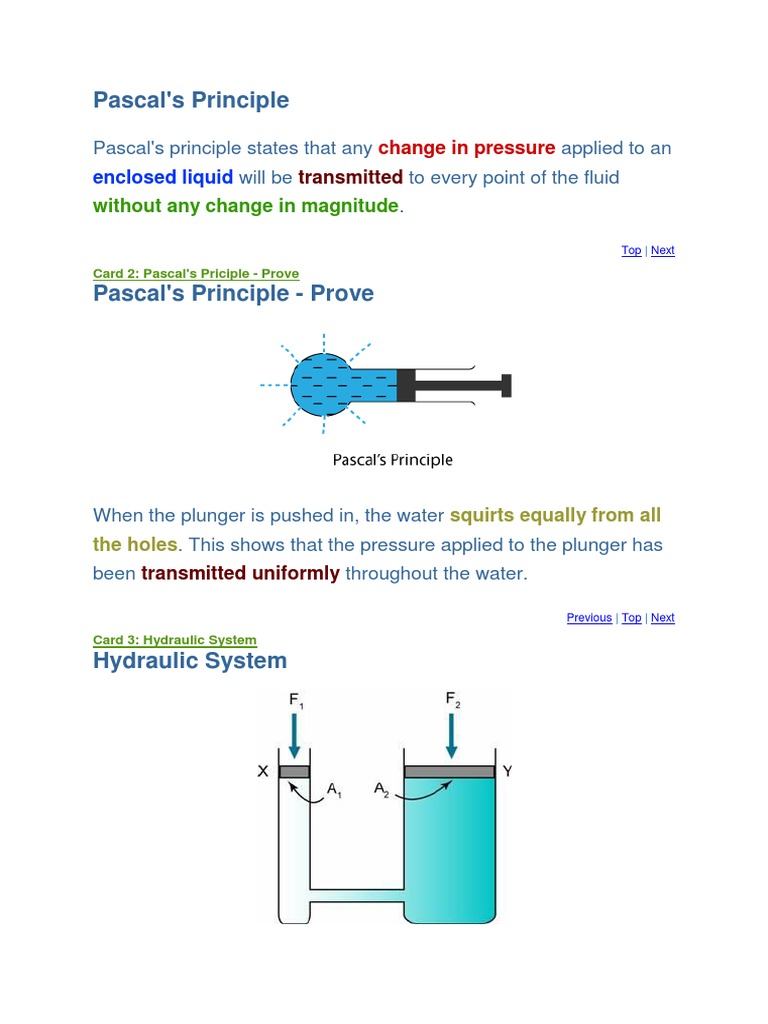 Pascal's Principle

Pascal's principle states that any change in pressure applied to an enclosed liquid will be transmitted to every point of the fluid without any change in magnitude.

Top | Next

Card 2: Pascal's Priciple - Prove

Pascal's Principle - Prove

Pascal's Principle

When the plunger is pushed in, the water squirts equally from all the holes. This shows that the pressure applied to the plunger has been transmitted uniformly throughout the water.

Previous | Top | Next

Card 3: Hydraulic System

Hydraulic System

$F_1$

$F_2$

X

Y

$A_1$

$A_2$