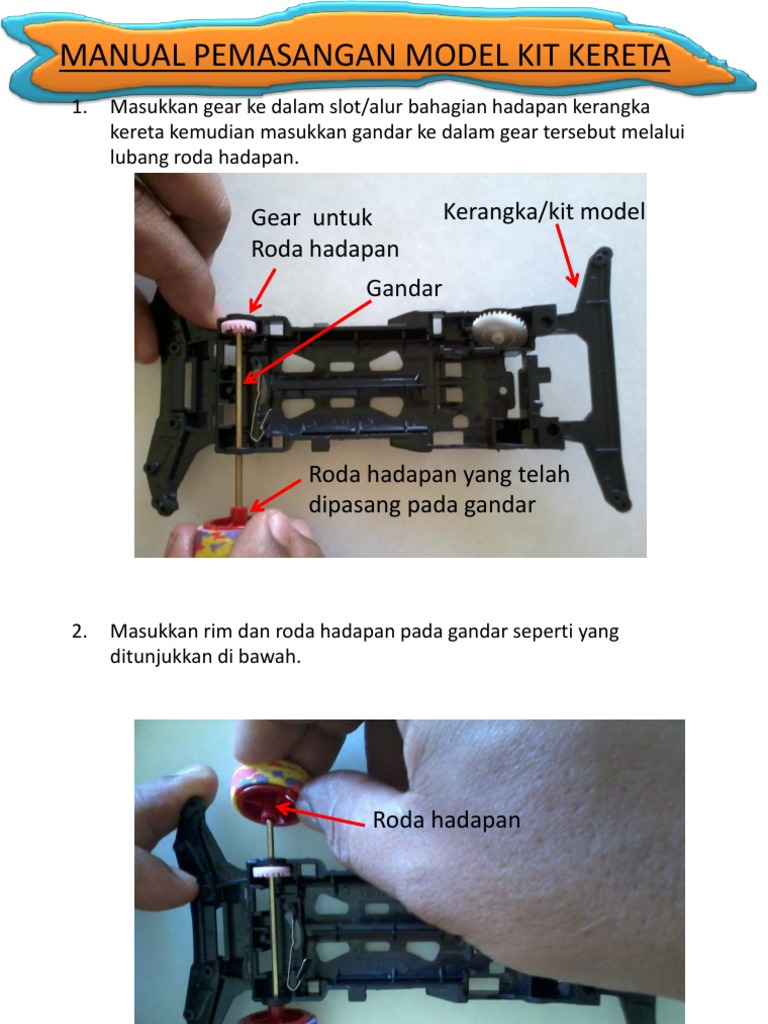 MANUAL PEMASANGAN MODEL KIT KERETA

1. Masukkan gear ke dalam slot/alur bahagian hadapan kerangka kereta kemudian masukkan gandar ke dalam gear tersebut melalui lubang roda hadapan.

Gear untuk Roda hadapan

Kerangka/kit model

Gandar

Roda hadapan yang telah dipasang pada gandar

2. Masukkan rim dan roda hadapan pada gandar seperti yang ditunjukkan di bawah.

Roda hadapan