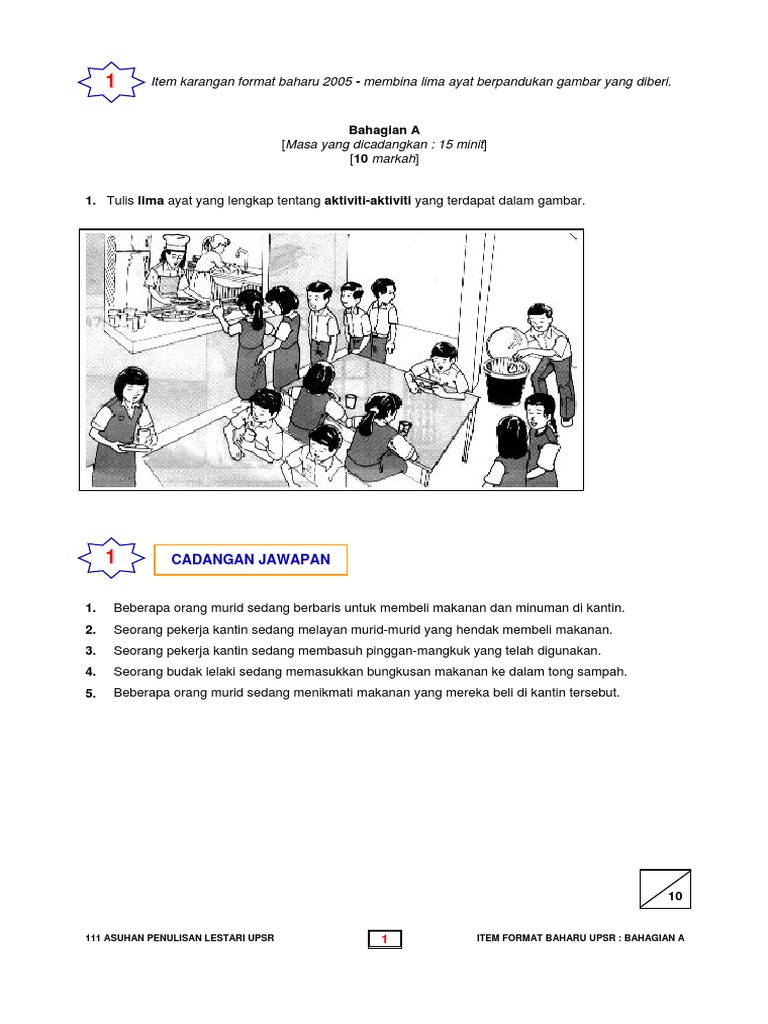 1 Item karangan format baharu 2005 - membina lima ayat berpandukan gambar yang diberi.

Bahagian A
[Masa yang dicadangkan : 15 minit]
[10 markah]

1. Tulis lima ayat yang lengkap tentang aktiviti-aktiviti yang terdapat dalam gambar.

1 CADANGAN JAWAPAN

1. Beberapa orang murid sedang berbaris untuk membeli makanan dan minuman di kantin.
2. Seorang pekerja kantin sedang melayan murid-murid yang hendak membeli makanan.
3. Seorang pekerja kantin sedang membasuh pinggan-mangkuk yang telah digunakan.
4. Seorang budak lelaki sedang memasukkan bungkusan makanan ke dalam tong sampah.
5. Beberapa orang murid sedang menikmati makanan yang mereka beli di kantin tersebut.

10

111 ASUHAN PENULISAN LESTARI UPSR 1 ITEM FORMAT BAHARU UPSR : BAHAGIAN A