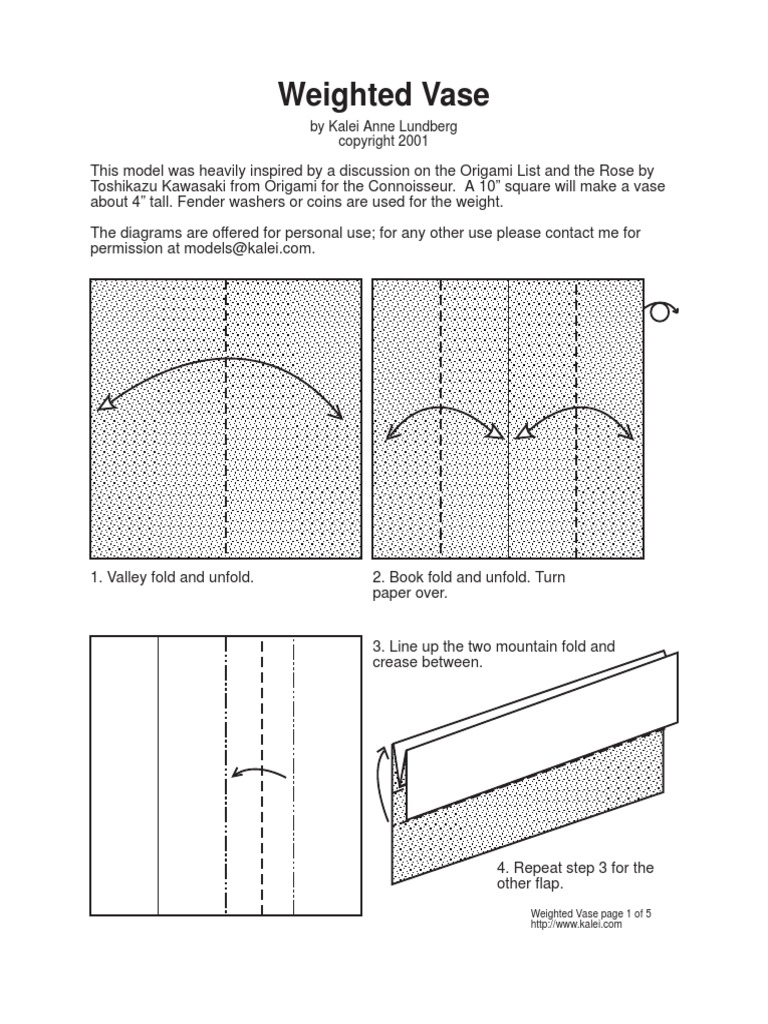 Weighted Vase

by Kalei Anne Lundberg
copyright 2001

This model was heavily inspired by a discussion on the Origami List and the Rose by Toshikazu Kawasaki from Origami for the Connoisseur. A 10" square will make a vase about 4" tall. Fender washers or coins are used for the weight.

The diagrams are offered for personal use; for any other use please contact me for permission at models@kalei.com.

1. Valley fold and unfold.

2. Book fold and unfold. Turn paper over.

3. Line up the two mountain fold and crease between.

4. Repeat step 3 for the other flap.

Weighted Vase page 1 of 5
http://www.kalei.com