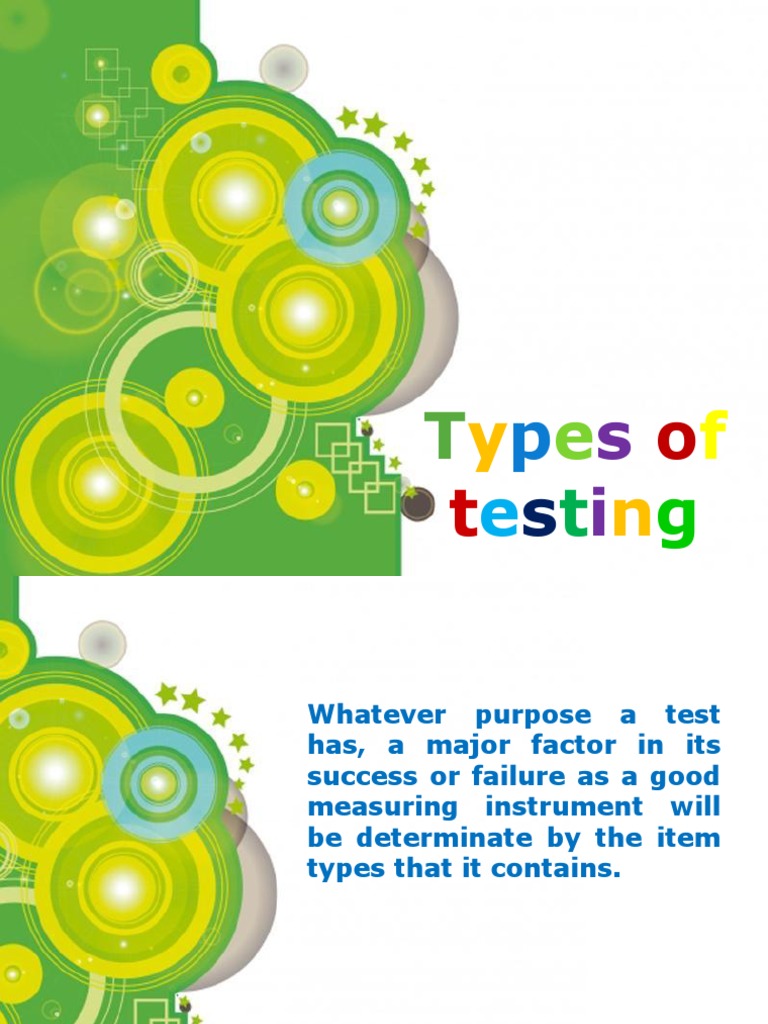 Types of testing

Whatever purpose a test has, a major factor in its success or failure as a good measuring instrument will be determinate by the item types that it contains.