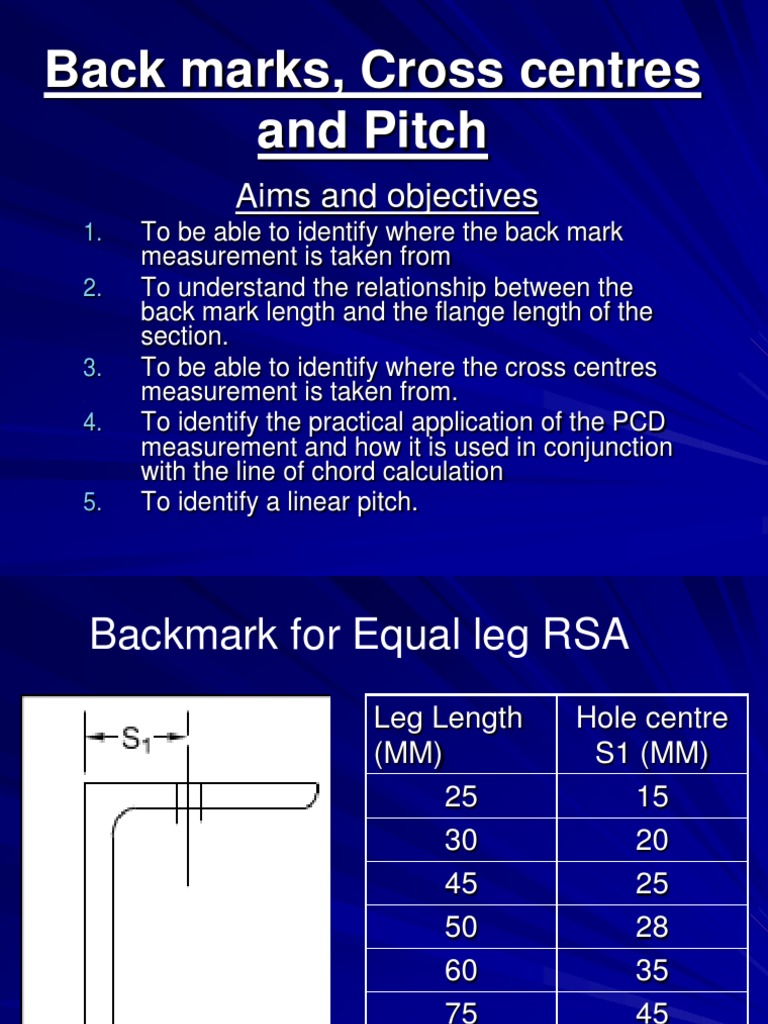 Back marks, Cross centres and Pitch

Aims and objectives

1. To be able to identify where the back mark measurement is taken from
2. To understand the relationship between the back mark length and the flange length of the section.
3. To be able to identify where the cross centres measurement is taken from.
4. To identify the practical application of the PCD measurement and how it is used in conjunction with the line of chord calculation
5. To identify a linear pitch.

Backmark for Equal leg RSA

$S_1$

| Leg Length (MM) | Hole centre S1 (MM) |
|---|---|
| 25 | 15 |
| 30 | 20 |
| 45 | 25 |
| 50 | 28 |
| 60 | 35 |
| 75 | 45 |