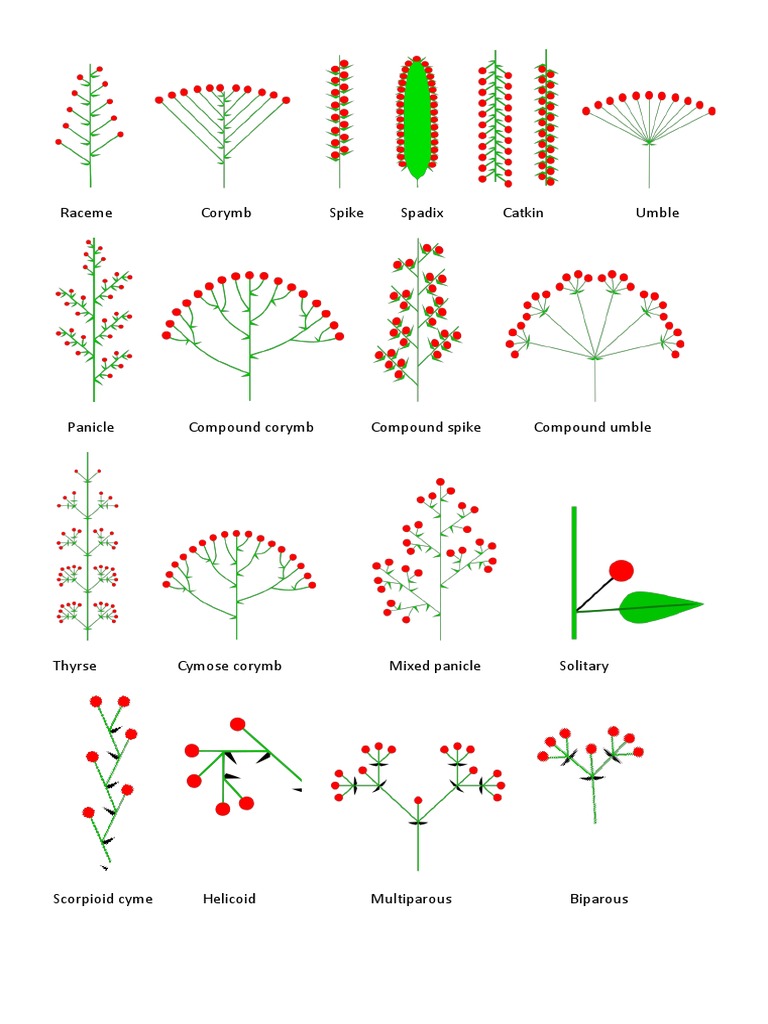 Raceme Corymb Spike Spadix Catkin Umble

Panicle Compound corymb Compound spike Compound umble

Thyrse Cymose corymb Mixed panicle Solitary

Scorpioid cyme Helicoid Multiparous Biparous