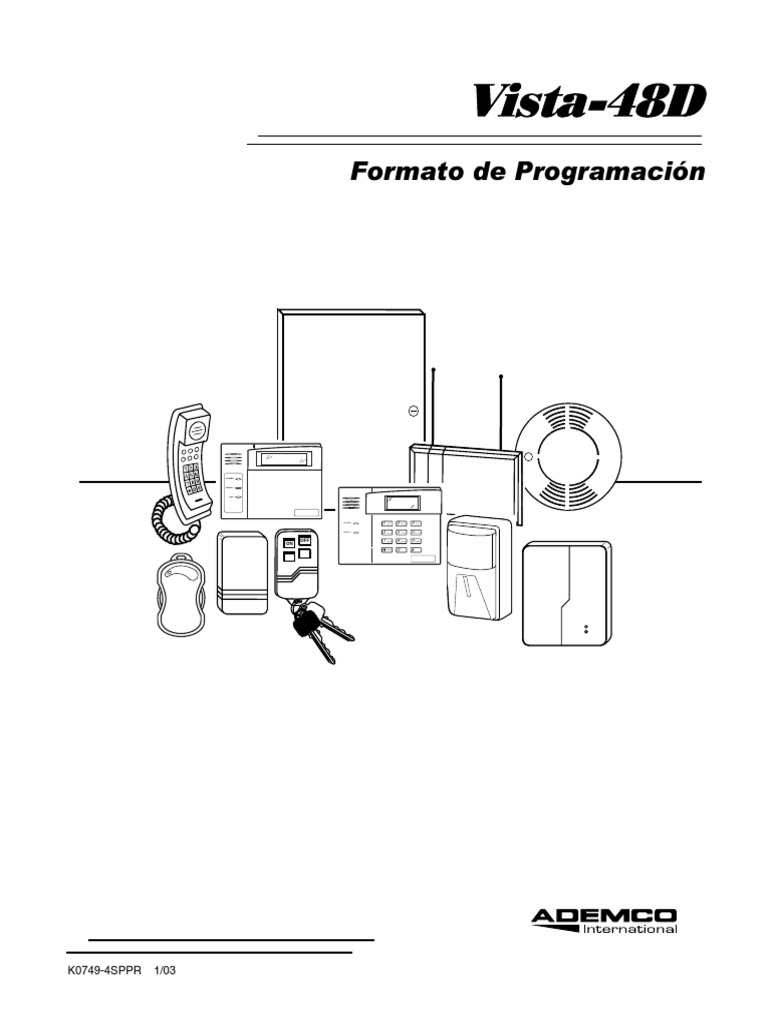 Vista-48D

Formato de Programación

ADEMCO
International

K0749-4SPPR 1/03