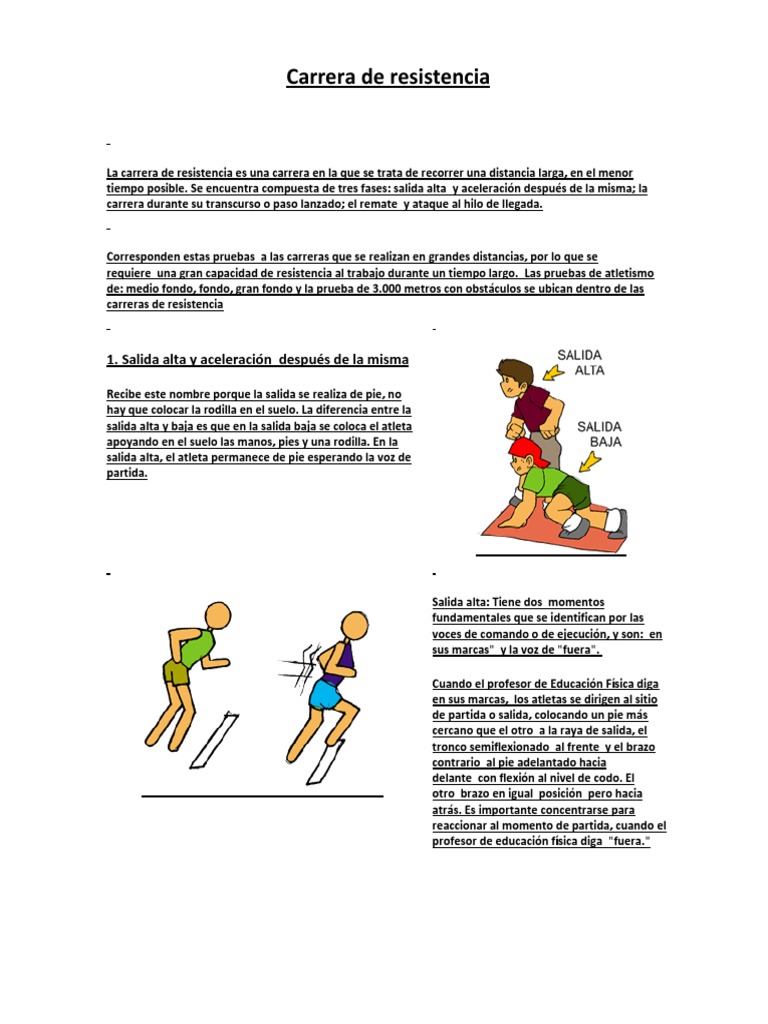 Carrera de resistencia

La carrera de resistencia es una carrera en la que se trata de recorrer una distancia larga, en el menor tiempo posible. Se encuentra compuesta de tres fases: salida alta y aceleración después de la misma; la carrera durante su transcurso o paso lanzado; el remate y ataque al hilo de llegada.

Corresponden estas pruebas a las carreras que se realizan en grandes distancias, por lo que se requiere una gran capacidad de resistencia al trabajo durante un tiempo largo. Las pruebas de atletismo de: medio fondo, fondo, gran fondo y la prueba de 3.000 metros con obstáculos se ubican dentro de las carreras de resistencia

1. Salida alta y aceleración después de la misma

Recibe este nombre porque la salida se realiza de pie, no hay que colocar la rodilla en el suelo. La diferencia entre la salida alta y baja es que en la salida baja se coloca el atleta apoyando en el suelo las manos, pies y una rodilla. En la salida alta, el atleta permanece de pie esperando la voz de partida.

SALIDA ALTA

SALIDA BAJA

Salida alta: Tiene dos momentos fundamentales que se identifican por las voces de comando o de ejecución, y son: en sus marcas" y la voz de "fuera".

Cuando el profesor de Educación Física diga en sus marcas, los atletas se dirigen al sitio de partida o salida, colocando un pie más cercano que el otro a la raya de salida, el tronco semiflexionado al frente y el brazo contrario al pie adelantado hacia delante con flexión al nivel de codo. El otro brazo en igual posición pero hacia atrás. Es importante concentrarse para reaccionar al momento de partida, cuando el profesor de educación física diga "fuera."