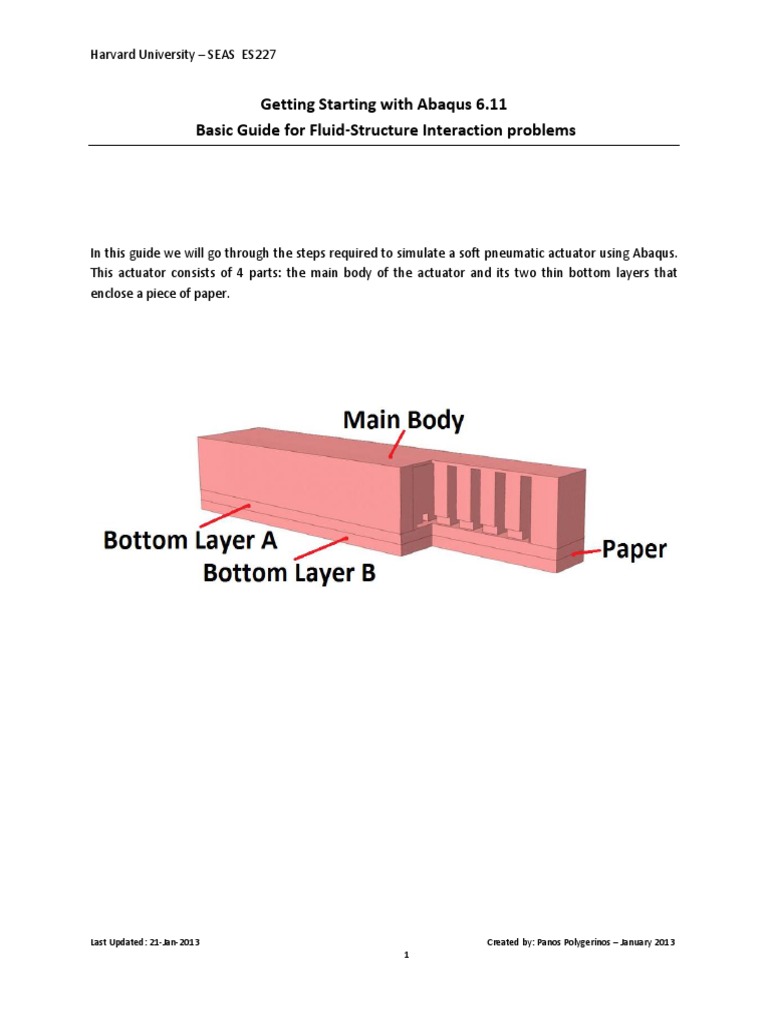 Harvard University – SEAS ES227

Getting Starting with Abaqus 6.11
Basic Guide for Fluid-Structure Interaction problems

In this guide we will go through the steps required to simulate a soft pneumatic actuator using Abaqus. This actuator consists of 4 parts: the main body of the actuator and its two thin bottom layers that enclose a piece of paper.

Main Body

Bottom Layer A

Bottom Layer B

Paper

Last Updated: 21-Jan-2013

Created by: Panos Polygerinos – January 2013

1