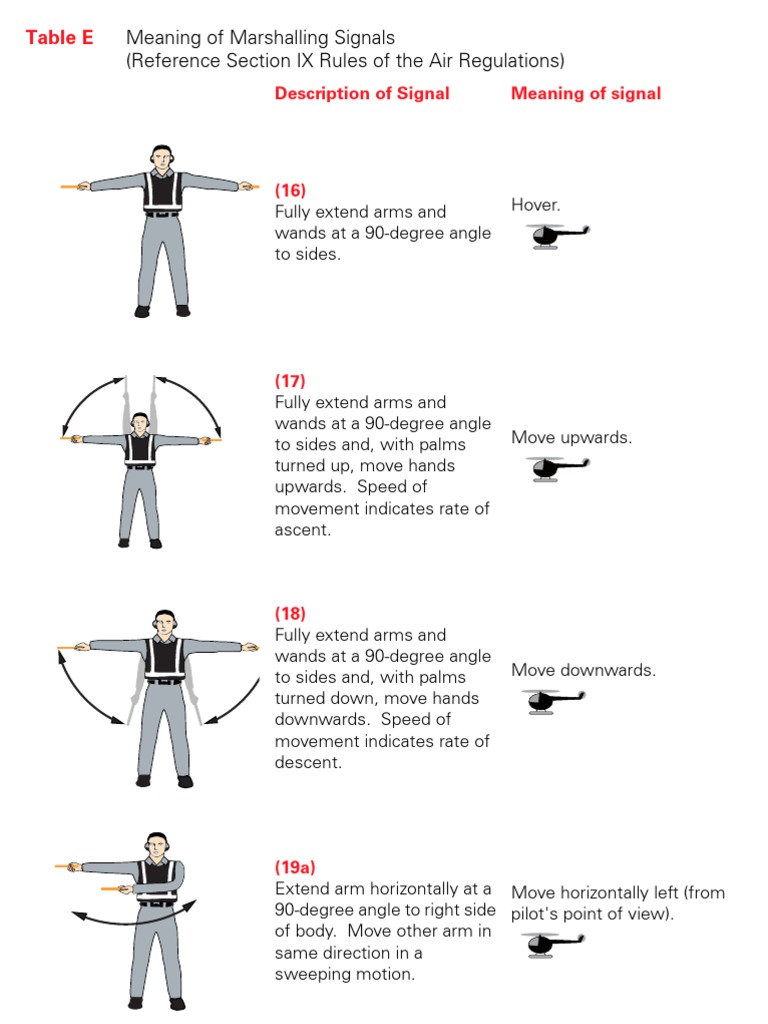 Table E Meaning of Marshalling Signals
(Reference Section IX Rules of the Air Regulations)

| Description of Signal | Meaning of signal |
|---|---|
| (16) Fully extend arms and wands at a 90-degree angle to sides. | Hover. |
| (17) Fully extend arms and wands at a 90-degree angle to sides and, with palms turned up, move hands upwards. Speed of movement indicates rate of ascent. | Move upwards. |
| (18) Fully extend arms and wands at a 90-degree angle to sides and, with palms turned down, move hands downwards. Speed of movement indicates rate of descent. | Move downwards. |
| (19a) Extend arm horizontally at a 90-degree angle to right side of body. Move other arm in same direction in a sweeping motion. | Move horizontally left (from pilot's point of view). |