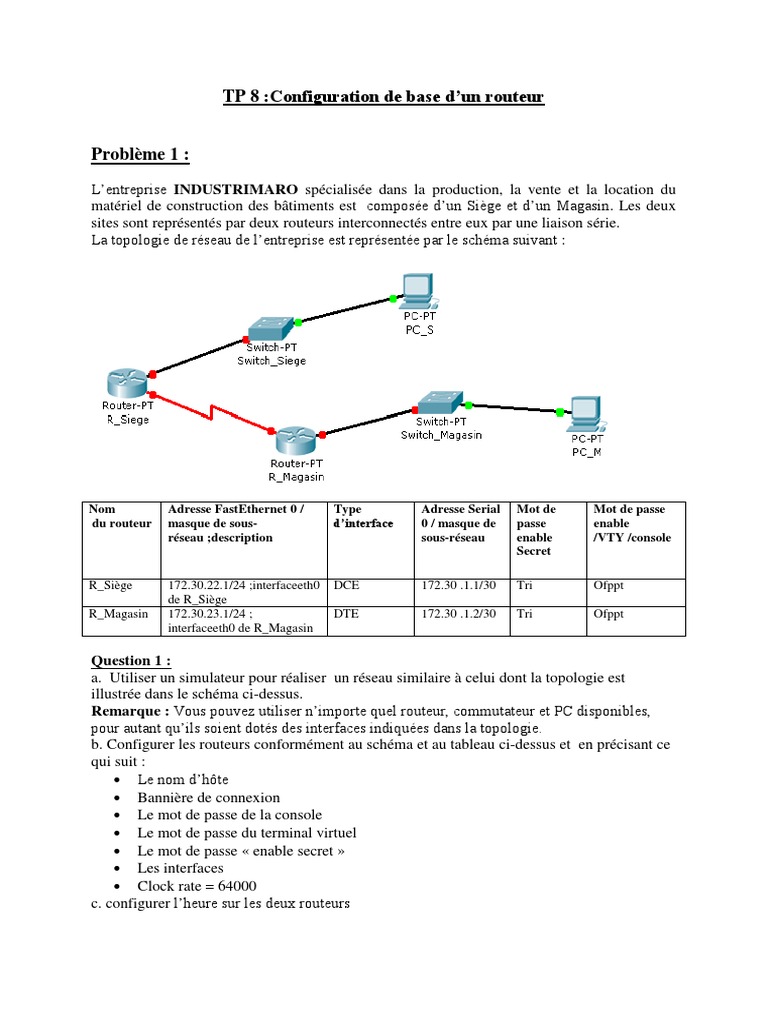 TP 8 :Configuration de base d'un routeur

Problème 1 :

L'entreprise INDUSTRIMARO spécialisée dans la production, la vente et la location du matériel de construction des bâtiments est composée d'un Siège et d'un Magasin. Les deux sites sont représentés par deux routeurs interconnectés entre eux par une liaison série.
La topologie de réseau de l'entreprise est représentée par le schéma suivant :

PC-PT
PC_S
Switch-PT
Switch_Siege
Router-PT
R_Siege
Switch-PT
Switch_Magasin
PC-PT
PC_M
Router-PT
R_Magasin

| Nom du routeur | Adresse FastEthernet 0 / masque de sous-réseau ;description | Type d'interface | Adresse Serial 0 / masque de sous-réseau | Mot de passe enable Secret | Mot de passe enable /VTY /console |
|---|---|---|---|---|---|
| R_Siège | 172.30.22.1/24 ;interfaceeth0 de R_Siège | DCE | 172.30 .1.1/30 | Tri | Ofppt |
| R_Magasin | 172.30.23.1/24 ; interfaceeth0 de R_Magasin | DTE | 172.30 .1.2/30 | Tri | Ofppt |

Question 1 :
a. Utiliser un simulateur pour réaliser un réseau similaire à celui dont la topologie est illustrée dans le schéma ci-dessus.
Remarque : Vous pouvez utiliser n'importe quel routeur, commutateur et PC disponibles, pour autant qu'ils soient dotés des interfaces indiquées dans la topologie.
b. Configurer les routeurs conformément au schéma et au tableau ci-dessus et en précisant ce qui suit :
• Le nom d'hôte
• Bannière de connexion
• Le mot de passe de la console
• Le mot de passe du terminal virtuel
• Le mot de passe « enable secret »
• Les interfaces
• Clock rate = 64000
c. configurer l'heure sur les deux routeurs