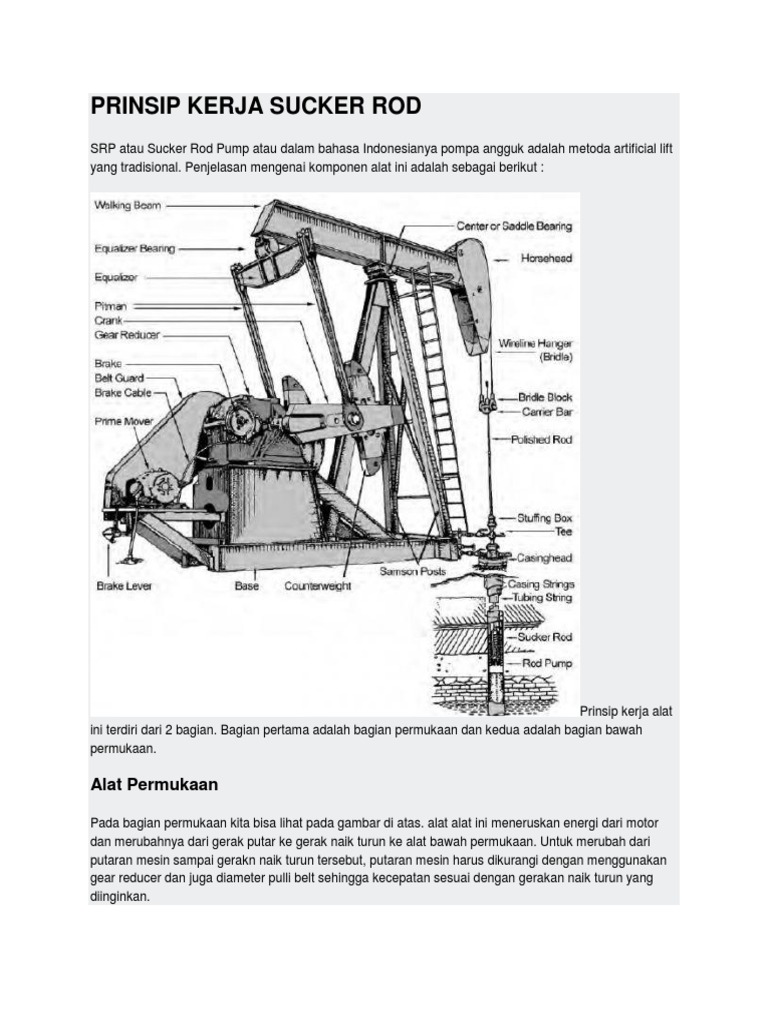 PRINSIP KERJA SUCKER ROD

SRP atau Sucker Rod Pump atau dalam bahasa Indonesianya pompa angguk adalah metoda artificial lift yang tradisional. Penjelasan mengenai komponen alat ini adalah sebagai berikut :

Walking Beam
Equalizer Bearing
Equalizer
Pitman
Crank
Gear Reducer
Brake
Belt Guard
Brake Cable
Prime Mover
Brake Lever
Base
Counterweight
Samson Posts
Center or Saddle Bearing
Horsehead
Wireline Hanger (Bridle)
Bridle Block
Carrier Bar
Polished Rod
Stuffing Box
Tee
Casinghead
Casing Strings
Tubing String
Sucker Rod
Rod Pump

Prinsip kerja alat ini terdiri dari 2 bagian. Bagian pertama adalah bagian permukaan dan kedua adalah bagian bawah permukaan.

Alat Permukaan

Pada bagian permukaan kita bisa lihat pada gambar di atas. alat alat ini meneruskan energi dari motor dan merubahnya dari gerak putar ke gerak naik turun ke alat bawah permukaan. Untuk merubah dari putaran mesin sampai gerakn naik turun tersebut, putaran mesin harus dikurangi dengan menggunakan gear reducer dan juga diameter pulli belt sehingga kecepatan sesuai dengan gerakan naik turun yang diinginkan.