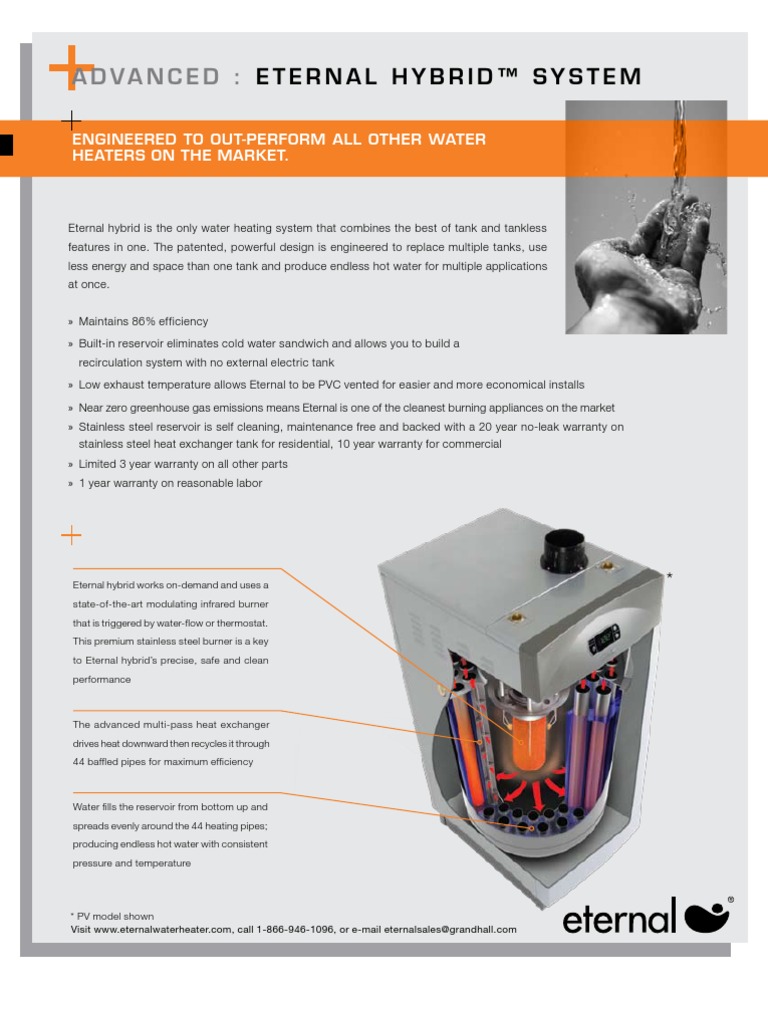 ADVANCED : ETERNAL HYBRID™ SYSTEM

ENGINEERED TO OUT-PERFORM ALL OTHER WATER HEATERS ON THE MARKET.

Eternal hybrid is the only water heating system that combines the best of tank and tankless features in one. The patented, powerful design is engineered to replace multiple tanks, use less energy and space than one tank and produce endless hot water for multiple applications at once.

» Maintains 86% efficiency
» Built-in reservoir eliminates cold water sandwich and allows you to build a recirculation system with no external electric tank
» Low exhaust temperature allows Eternal to be PVC vented for easier and more economical installs
» Near zero greenhouse gas emissions means Eternal is one of the cleanest burning appliances on the market
» Stainless steel reservoir is self cleaning, maintenance free and backed with a 20 year no-leak warranty on stainless steel heat exchanger tank for residential, 10 year warranty for commercial
» Limited 3 year warranty on all other parts
» 1 year warranty on reasonable labor

Eternal hybrid works on-demand and uses a state-of-the-art modulating infrared burner that is triggered by water-flow or thermostat. This premium stainless steel burner is a key to Eternal hybrid's precise, safe and clean performance

The advanced multi-pass heat exchanger drives heat downward then recycles it through 44 baffled pipes for maximum efficiency

Water fills the reservoir from bottom up and spreads evenly around the 44 heating pipes; producing endless hot water with consistent pressure and temperature

*

* PV model shown
Visit www.eternalwaterheater.com, call 1-866-946-1096, or e-mail eternalsales@grandhall.com

eternal®