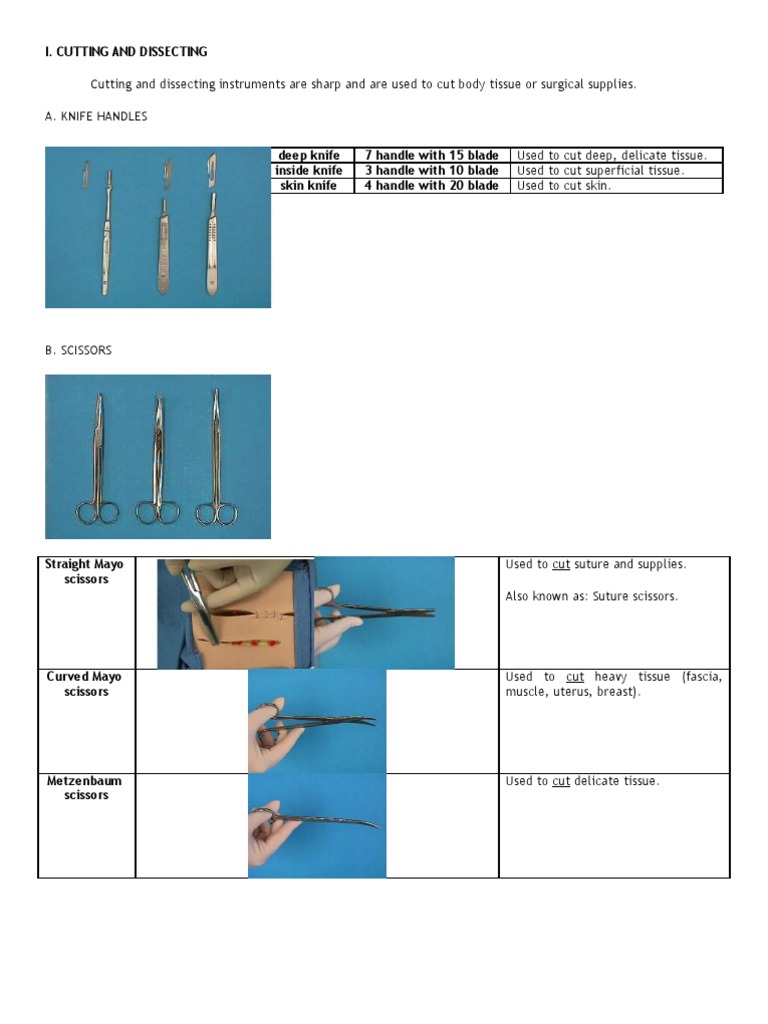 I. CUTTING AND DISSECTING

Cutting and dissecting instruments are sharp and are used to cut body tissue or surgical supplies.

A. KNIFE HANDLES

| deep knife | 7 handle with 15 blade | Used to cut deep, delicate tissue. |
|---|---|---|
| inside knife | 3 handle with 10 blade | Used to cut superficial tissue. |
| skin knife | 4 handle with 20 blade | Used to cut skin. |

B. SCISSORS

| Straight Mayo scissors | | Used to cut suture and supplies. Also known as: Suture scissors. |
|---|---|---|
| Curved Mayo scissors | | Used to cut heavy tissue (fascia, muscle, uterus, breast). |
| Metzenbaum scissors | | Used to cut delicate tissue. |