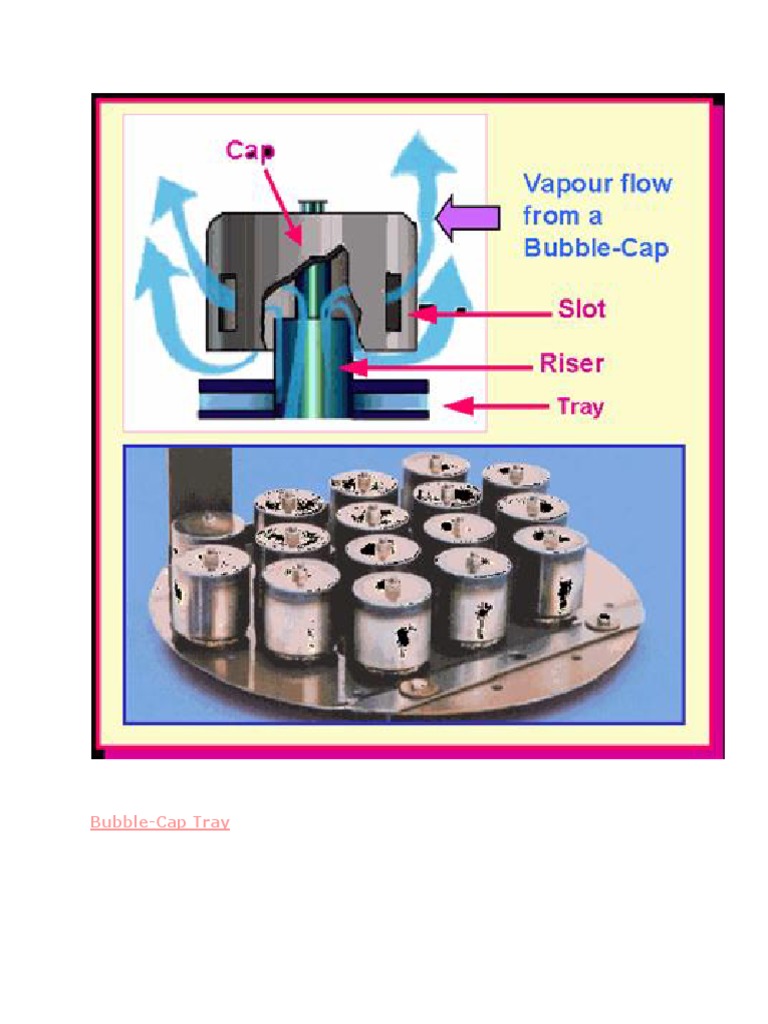 Cap

Vapour flow from a Bubble-Cap

Slot

Riser

Tray

Bubble-Cap Tray