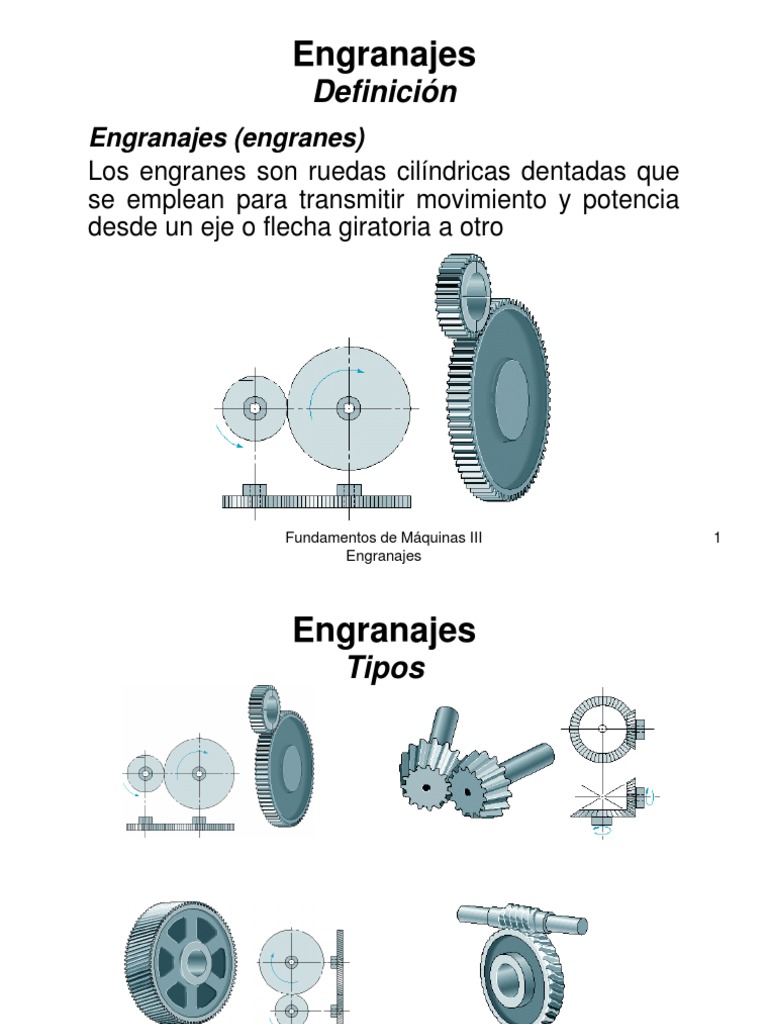 Engranajes
Definición

Engranajes (engranes)

Los engranes son ruedas cilíndricas dentadas que se emplean para transmitir movimiento y potencia desde un eje o flecha giratoria a otro

Fundamentos de Máquinas III
Engranajes

1

Engranajes
Tipos