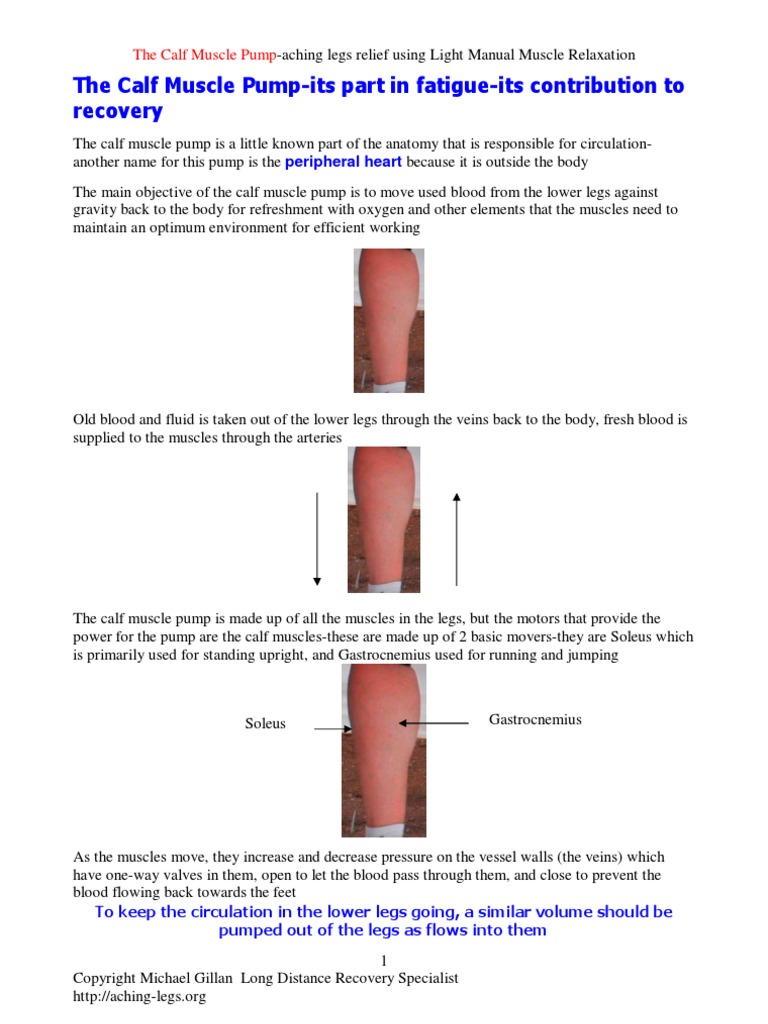 The Calf Muscle Pump-aching legs relief using Light Manual Muscle Relaxation

The Calf Muscle Pump-its part in fatigue-its contribution to recovery

The calf muscle pump is a little known part of the anatomy that is responsible for circulation-another name for this pump is the peripheral heart because it is outside the body

The main objective of the calf muscle pump is to move used blood from the lower legs against gravity back to the body for refreshment with oxygen and other elements that the muscles need to maintain an optimum environment for efficient working

Old blood and fluid is taken out of the lower legs through the veins back to the body, fresh blood is supplied to the muscles through the arteries

The calf muscle pump is made up of all the muscles in the legs, but the motors that provide the power for the pump are the calf muscles-these are made up of 2 basic movers-they are Soleus which is primarily used for standing upright, and Gastrocnemius used for running and jumping

Soleus

Gastrocnemius

As the muscles move, they increase and decrease pressure on the vessel walls (the veins) which have one-way valves in them, open to let the blood pass through them, and close to prevent the blood flowing back towards the feet

To keep the circulation in the lower legs going, a similar volume should be pumped out of the legs as flows into them

1

Copyright Michael Gillan Long Distance Recovery Specialist
http://aching-legs.org