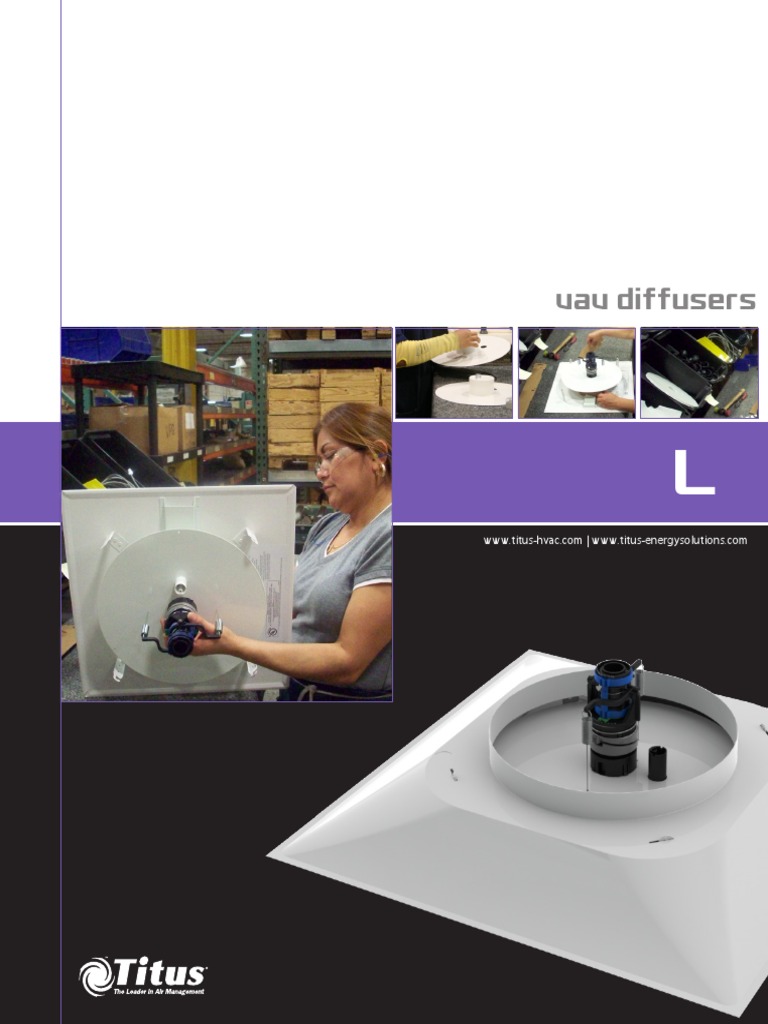 vav diffusers

L

www.titus-hvac.com | www.titus-energysolutions.com

Titus
The Leader in Air Management