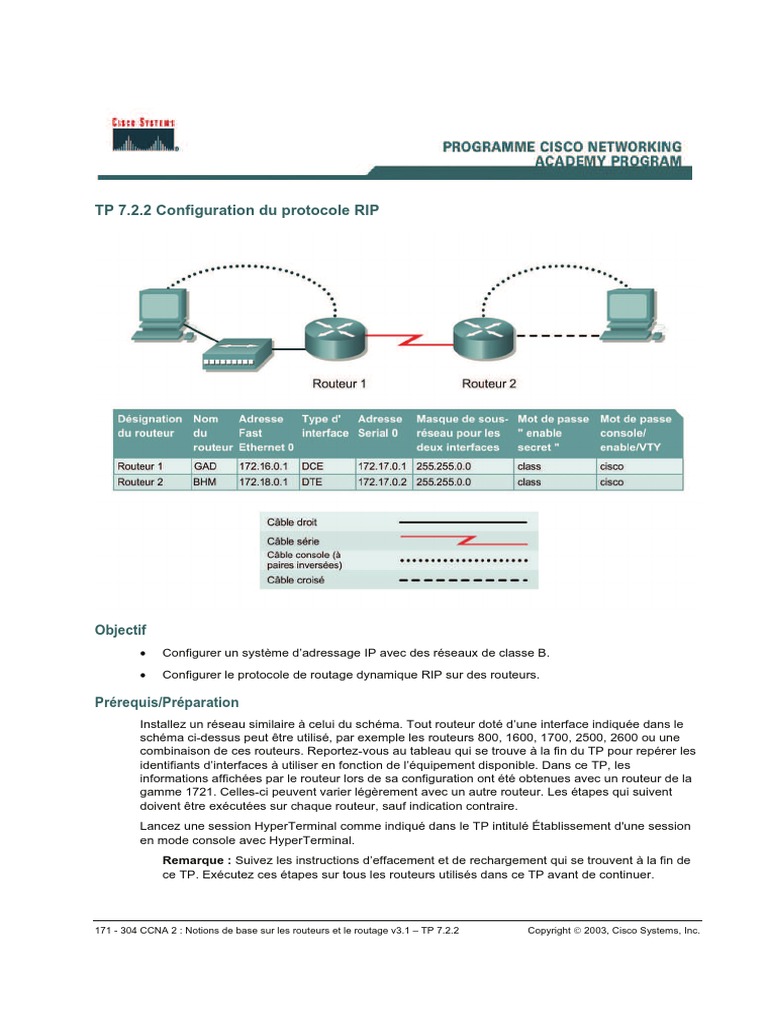 CISCO SYSTEMS

PROGRAMME CISCO NETWORKING ACADEMY PROGRAM

TP 7.2.2 Configuration du protocole RIP

Routeur 1

Routeur 2

| Désignation du routeur | Nom du routeur | Adresse Fast Ethernet 0 | Type d' interface | Adresse Serial 0 | Masque de sous-réseau pour les deux interfaces | Mot de passe " enable secret " | Mot de passe console/ enable/VTY |
|---|---|---|---|---|---|---|---|
| Routeur 1 | GAD | 172.16.0.1 | DCE | 172.17.0.1 | 255.255.0.0 | class | cisco |
| Routeur 2 | BHM | 172.18.0.1 | DTE | 172.17.0.2 | 255.255.0.0 | class | cisco |

Câble droit
Câble série
Câble console (à paires inversées)
Câble croisé

Objectif

• Configurer un système d'adressage IP avec des réseaux de classe B.

• Configurer le protocole de routage dynamique RIP sur des routeurs.

Prérequis/Préparation

Installez un réseau similaire à celui du schéma. Tout routeur doté d'une interface indiquée dans le schéma ci-dessus peut être utilisé, par exemple les routeurs 800, 1600, 1700, 2500, 2600 ou une combinaison de ces routeurs. Reportez-vous au tableau qui se trouve à la fin du TP pour repérer les identifiants d'interfaces à utiliser en fonction de l'équipement disponible. Dans ce TP, les informations affichées par le routeur lors de sa configuration ont été obtenues avec un routeur de la gamme 1721. Celles-ci peuvent varier légèrement avec un autre routeur. Les étapes qui suivent doivent être exécutées sur chaque routeur, sauf indication contraire.

Lancez une session HyperTerminal comme indiqué dans le TP intitulé Établissement d'une session en mode console avec HyperTerminal.

Remarque : Suivez les instructions d'effacement et de rechargement qui se trouvent à la fin de ce TP. Exécutez ces étapes sur tous les routeurs utilisés dans ce TP avant de continuer.

171 - 304 CCNA 2 : Notions de base sur les routeurs et le routage v3.1 – TP 7.2.2    Copyright © 2003, Cisco Systems, Inc.