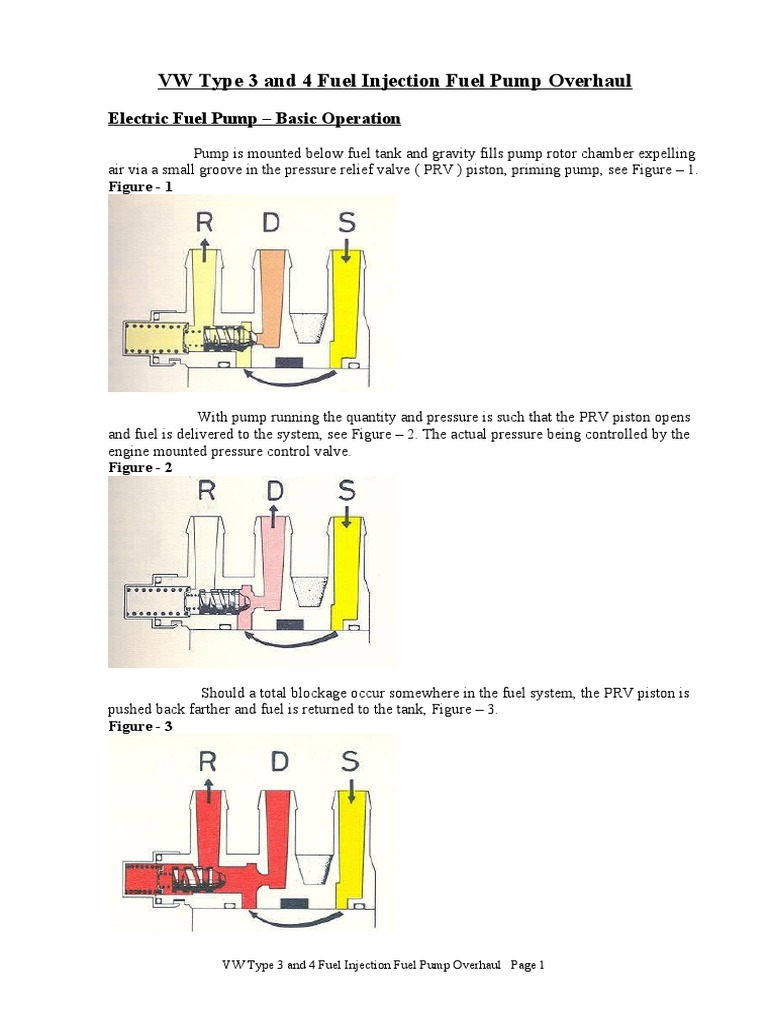 VW Type 3 and 4 Fuel Injection Fuel Pump Overhaul

Electric Fuel Pump – Basic Operation

Pump is mounted below fuel tank and gravity fills pump rotor chamber expelling air via a small groove in the pressure relief valve ( PRV ) piston, priming pump, see Figure – 1.

Figure - 1

R D S

With pump running the quantity and pressure is such that the PRV piston opens and fuel is delivered to the system, see Figure – 2. The actual pressure being controlled by the engine mounted pressure control valve.

Figure - 2

R D S

Should a total blockage occur somewhere in the fuel system, the PRV piston is pushed back farther and fuel is returned to the tank, Figure – 3.

Figure - 3

R D S

VW Type 3 and 4 Fuel Injection Fuel Pump Overhaul Page 1