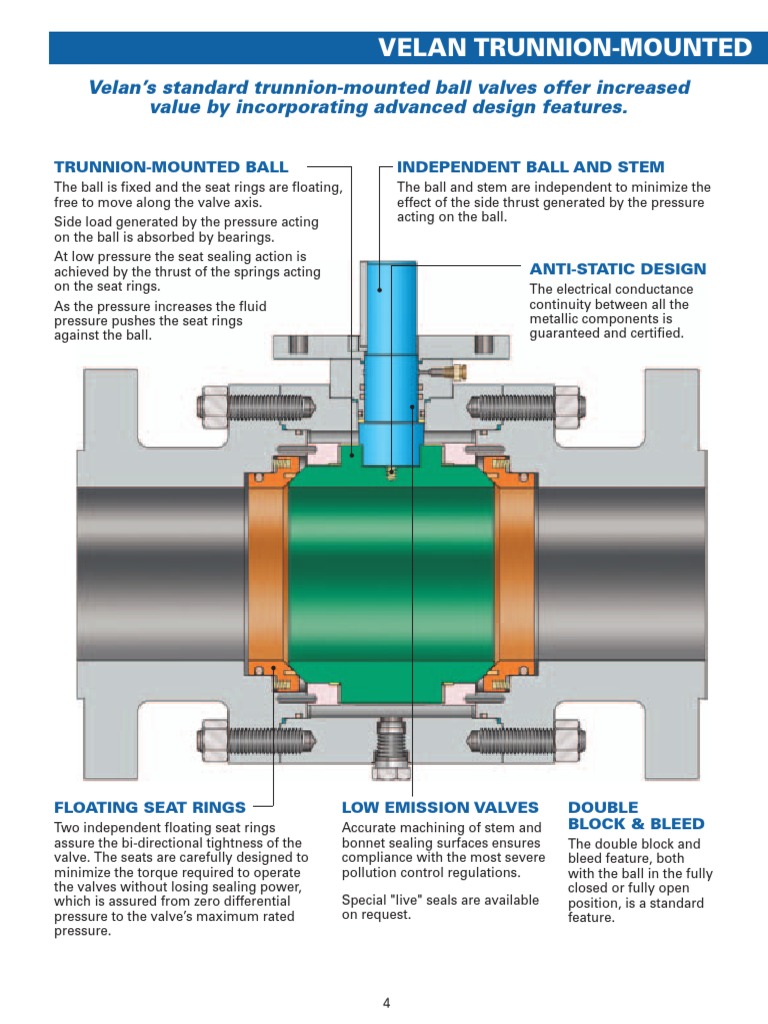 VELAN TRUNNION-MOUNTED

Velan's standard trunnion-mounted ball valves offer increased value by incorporating advanced design features.

TRUNNION-MOUNTED BALL

The ball is fixed and the seat rings are floating, free to move along the valve axis.

Side load generated by the pressure acting on the ball is absorbed by bearings.

At low pressure the seat sealing action is achieved by the thrust of the springs acting on the seat rings.

As the pressure increases the fluid pressure pushes the seat rings against the ball.

INDEPENDENT BALL AND STEM

The ball and stem are independent to minimize the effect of the side thrust generated by the pressure acting on the ball.

ANTI-STATIC DESIGN

The electrical conductance continuity between all the metallic components is guaranteed and certified.

FLOATING SEAT RINGS

Two independent floating seat rings assure the bi-directional tightness of the valve. The seats are carefully designed to minimize the torque required to operate the valves without losing sealing power, which is assured from zero differential pressure to the valve's maximum rated pressure.

LOW EMISSION VALVES

Accurate machining of stem and bonnet sealing surfaces ensures compliance with the most severe pollution control regulations.

Special "live" seals are available on request.

DOUBLE BLOCK & BLEED

The double block and bleed feature, both with the ball in the fully closed or fully open position, is a standard feature.

4