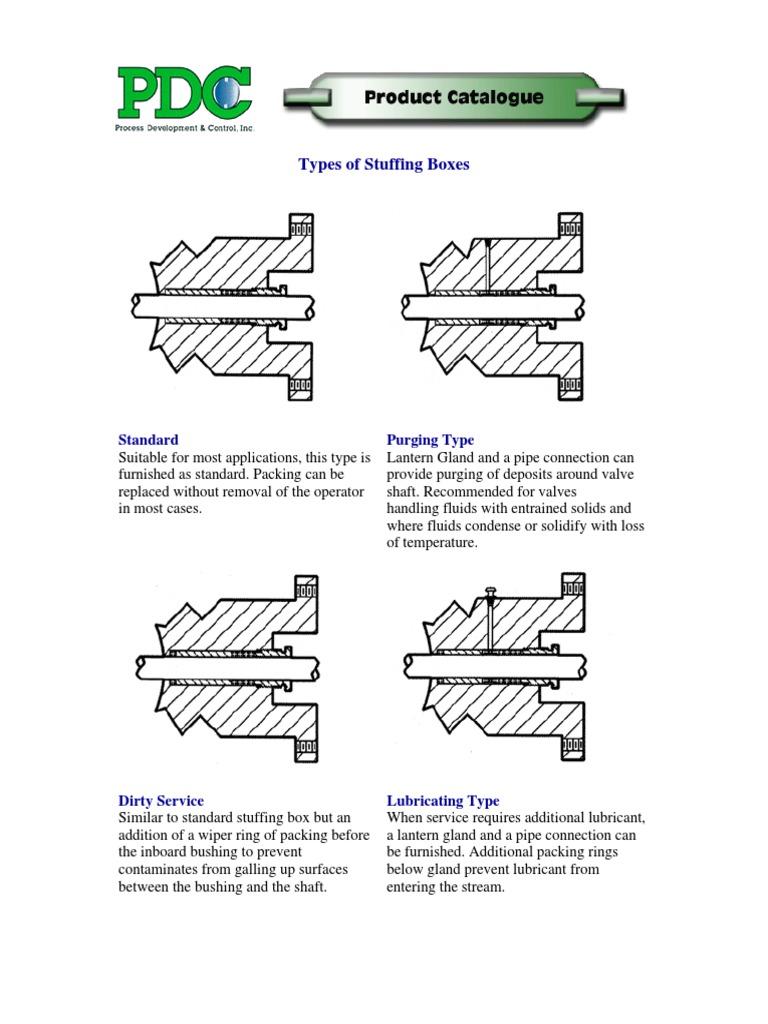 PDC
Process Development & Control, Inc.

Product Catalogue

Types of Stuffing Boxes

Standard
Suitable for most applications, this type is furnished as standard. Packing can be replaced without removal of the operator in most cases.

Purging Type
Lantern Gland and a pipe connection can provide purging of deposits around valve shaft. Recommended for valves handling fluids with entrained solids and where fluids condense or solidify with loss of temperature.

Dirty Service
Similar to standard stuffing box but an addition of a wiper ring of packing before the inboard bushing to prevent contaminates from galling up surfaces between the bushing and the shaft.

Lubricating Type
When service requires additional lubricant, a lantern gland and a pipe connection can be furnished. Additional packing rings below gland prevent lubricant from entering the stream.