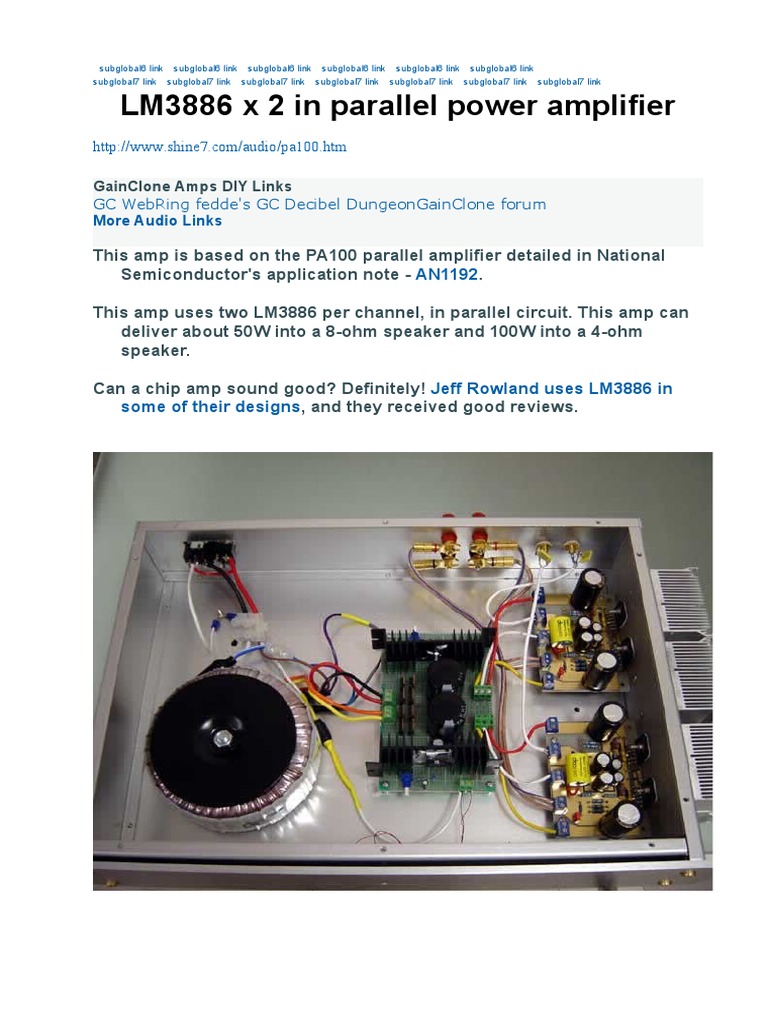 subglobal6 link subglobal6 link subglobal6 link subglobal6 link subglobal6 link subglobal6 link
subglobal7 link subglobal7 link subglobal7 link subglobal7 link subglobal7 link subglobal7 link subglobal7 link

LM3886 x 2 in parallel power amplifier

http://www.shine7.com/audio/pa100.htm

GainClone Amps DIY Links
GC WebRing fedde's GC Decibel DungeonGainClone forum
More Audio Links

This amp is based on the PA100 parallel amplifier detailed in National Semiconductor's application note - AN1192.

This amp uses two LM3886 per channel, in parallel circuit. This amp can deliver about 50W into a 8-ohm speaker and 100W into a 4-ohm speaker.

Can a chip amp sound good? Definitely! Jeff Rowland uses LM3886 in some of their designs, and they received good reviews.