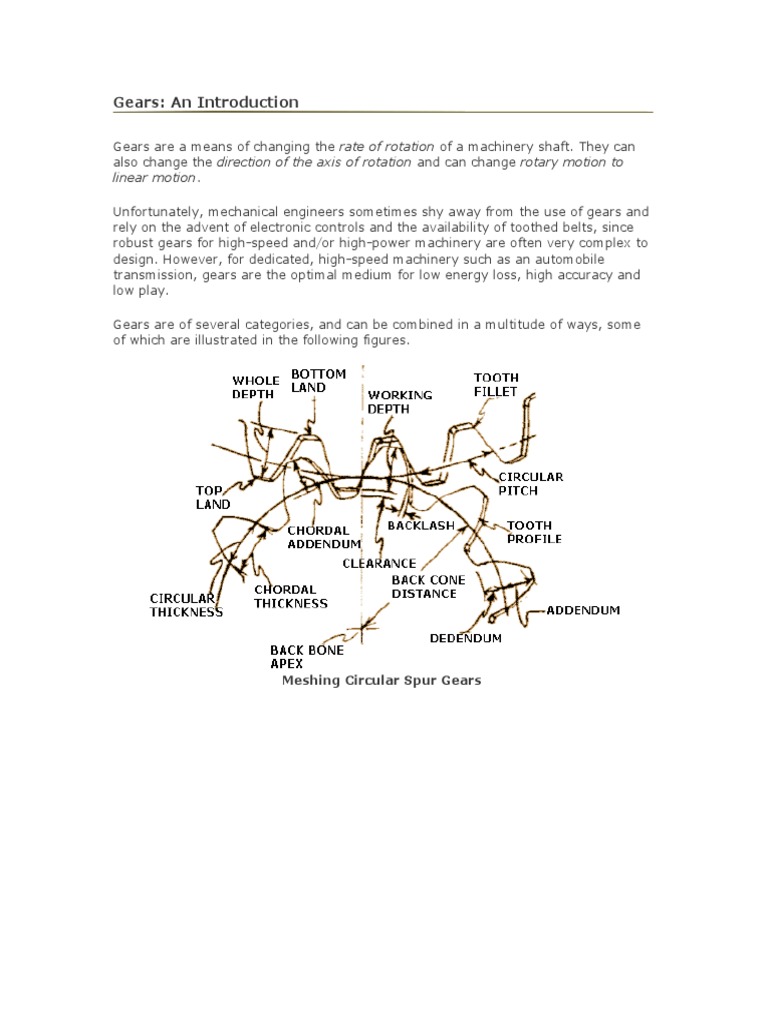 Gears: An Introduction

Gears are a means of changing the rate of rotation of a machinery shaft. They can also change the direction of the axis of rotation and can change rotary motion to linear motion.

Unfortunately, mechanical engineers sometimes shy away from the use of gears and rely on the advent of electronic controls and the availability of toothed belts, since robust gears for high-speed and/or high-power machinery are often very complex to design. However, for dedicated, high-speed machinery such as an automobile transmission, gears are the optimal medium for low energy loss, high accuracy and low play.

Gears are of several categories, and can be combined in a multitude of ways, some of which are illustrated in the following figures.

WHOLE DEPTH
BOTTOM LAND
WORKING DEPTH
TOOTH FILLET
CIRCULAR PITCH
TOP LAND
CHORDAL ADDENDUM
BACKLASH
TOOTH PROFILE
CLEARANCE
BACK CONE DISTANCE
CIRCULAR THICKNESS
CHORDAL THICKNESS
ADDENDUM
DEDENDUM
BACK BONE APEX

Meshing Circular Spur Gears