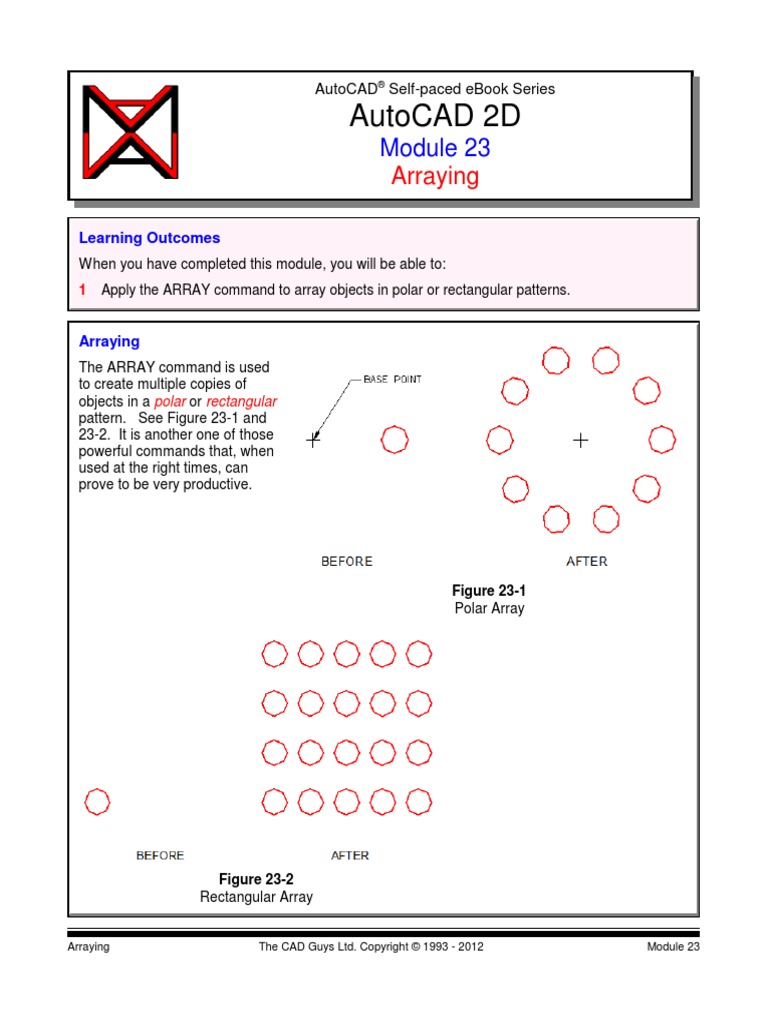 AutoCAD® Self-paced eBook Series
AutoCAD 2D
Module 23
Arraying

Learning Outcomes

When you have completed this module, you will be able to:

1 Apply the ARRAY command to array objects in polar or rectangular patterns.

Arraying

The ARRAY command is used to create multiple copies of objects in a polar or rectangular pattern. See Figure 23-1 and 23-2. It is another one of those powerful commands that, when used at the right times, can prove to be very productive.

BASE POINT

BEFORE

AFTER

Figure 23-1
Polar Array

BEFORE

AFTER

Figure 23-2
Rectangular Array

Arraying The CAD Guys Ltd. Copyright © 1993 - 2012 Module 23