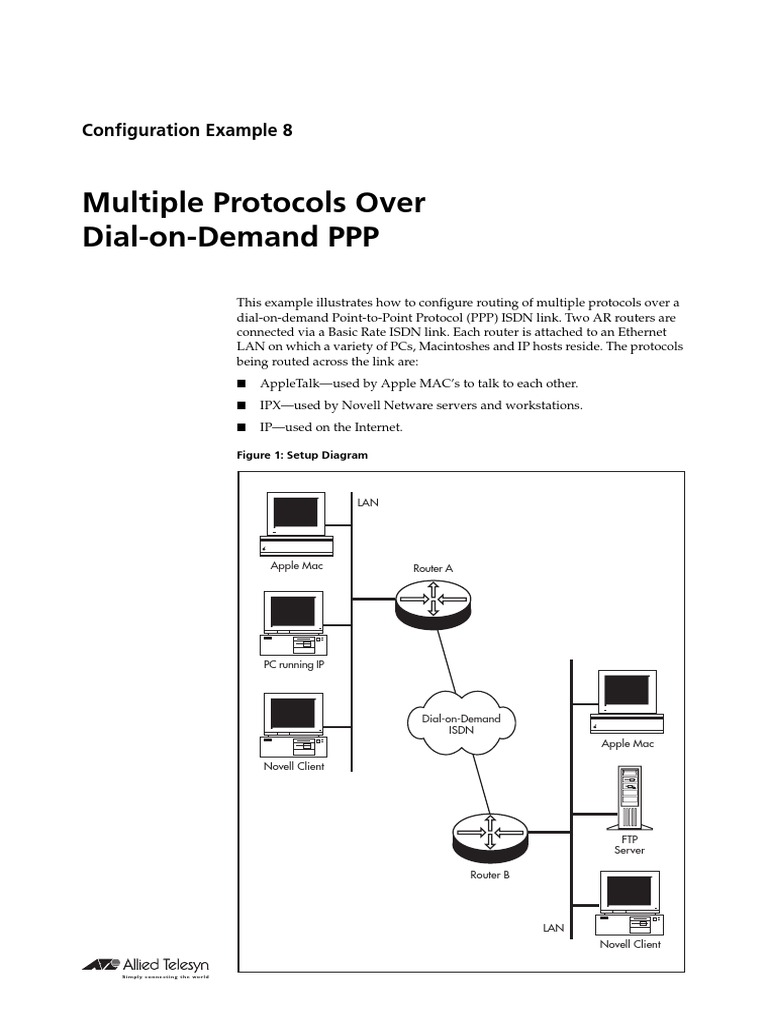 Configuration Example 8

Multiple Protocols Over Dial-on-Demand PPP

This example illustrates how to configure routing of multiple protocols over a dial-on-demand Point-to-Point Protocol (PPP) ISDN link. Two AR routers are connected via a Basic Rate ISDN link. Each router is attached to an Ethernet LAN on which a variety of PCs, Macintoshes and IP hosts reside. The protocols being routed across the link are:

■ AppleTalk—used by Apple MAC's to talk to each other.

■ IPX—used by Novell Netware servers and workstations.

■ IP—used on the Internet.

Figure 1: Setup Diagram

LAN
Apple Mac
Router A
PC running IP
Dial-on-Demand ISDN
Apple Mac
Novell Client
FTP Server
Router B
LAN
Novell Client

Allied Telesyn
Simply connecting the world