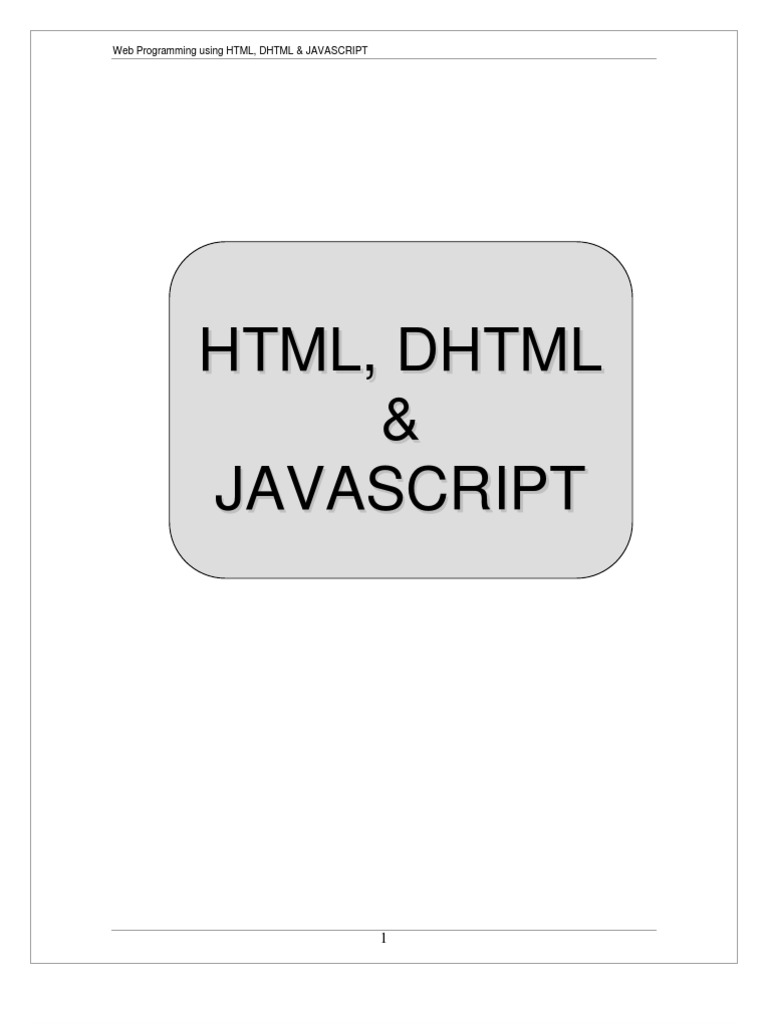 Web Programming using HTML, DHTML & JAVASCRIPT

HTML, DHTML
&
JAVASCRIPT

1