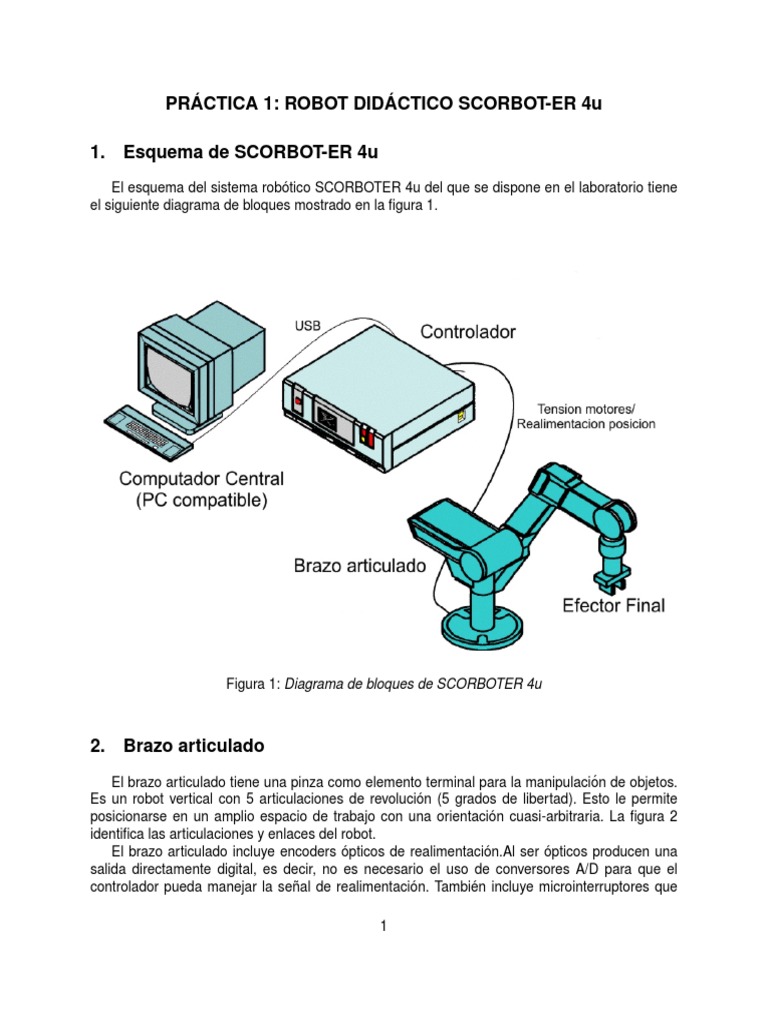 PRÁCTICA 1: ROBOT DIDÁCTICO SCORBOT-ER 4u

1. Esquema de SCORBOT-ER 4u

El esquema del sistema robótico SCORBOTER 4u del que se dispone en el laboratorio tiene el siguiente diagrama de bloques mostrado en la figura 1.

USB
Controlador
Tension motores/
Realimentacion posicion
Computador Central
(PC compatible)
Brazo articulado
Efector Final

Figura 1: Diagrama de bloques de SCORBOTER 4u

2. Brazo articulado

El brazo articulado tiene una pinza como elemento terminal para la manipulación de objetos. Es un robot vertical con 5 articulaciones de revolución (5 grados de libertad). Esto le permite posicionarse en un amplio espacio de trabajo con una orientación cuasi-arbitraria. La figura 2 identifica las articulaciones y enlaces del robot.

El brazo articulado incluye encoders ópticos de realimentación.Al ser ópticos producen una salida directamente digital, es decir, no es necesario el uso de conversores A/D para que el controlador pueda manejar la señal de realimentación. También incluye microinterruptores que

1