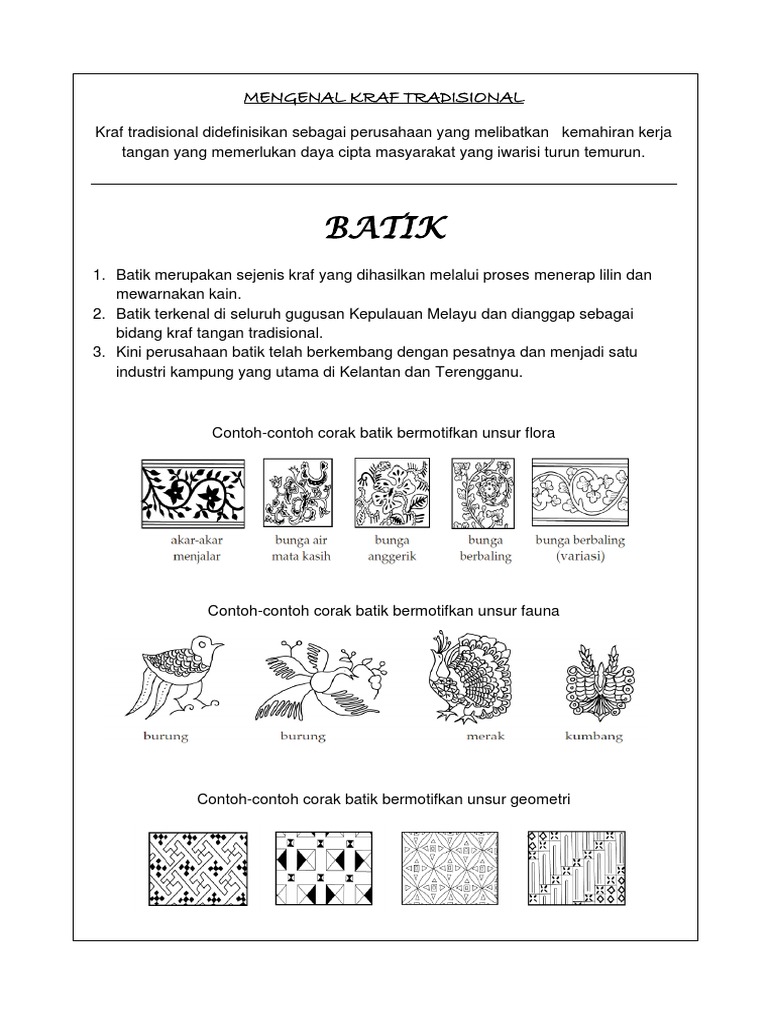 MENGENAL KRAF TRADISIONAL

Kraf tradisional didefinisikan sebagai perusahaan yang melibatkan kemahiran kerja tangan yang memerlukan daya cipta masyarakat yang iwarisi turun temurun.

BATIK

1. Batik merupakan sejenis kraf yang dihasilkan melalui proses menerap lilin dan mewarnakan kain.
2. Batik terkenal di seluruh gugusan Kepulauan Melayu dan dianggap sebagai bidang kraf tangan tradisional.
3. Kini perusahaan batik telah berkembang dengan pesatnya dan menjadi satu industri kampung yang utama di Kelantan dan Terengganu.

Contoh-contoh corak batik bermotifkan unsur flora

akar-akar menjalar
bunga air mata kasih
bunga anggerik
bunga berbaling
bunga berbaling (variasi)

Contoh-contoh corak batik bermotifkan unsur fauna

burung
burung
merak
kumbang

Contoh-contoh corak batik bermotifkan unsur geometri