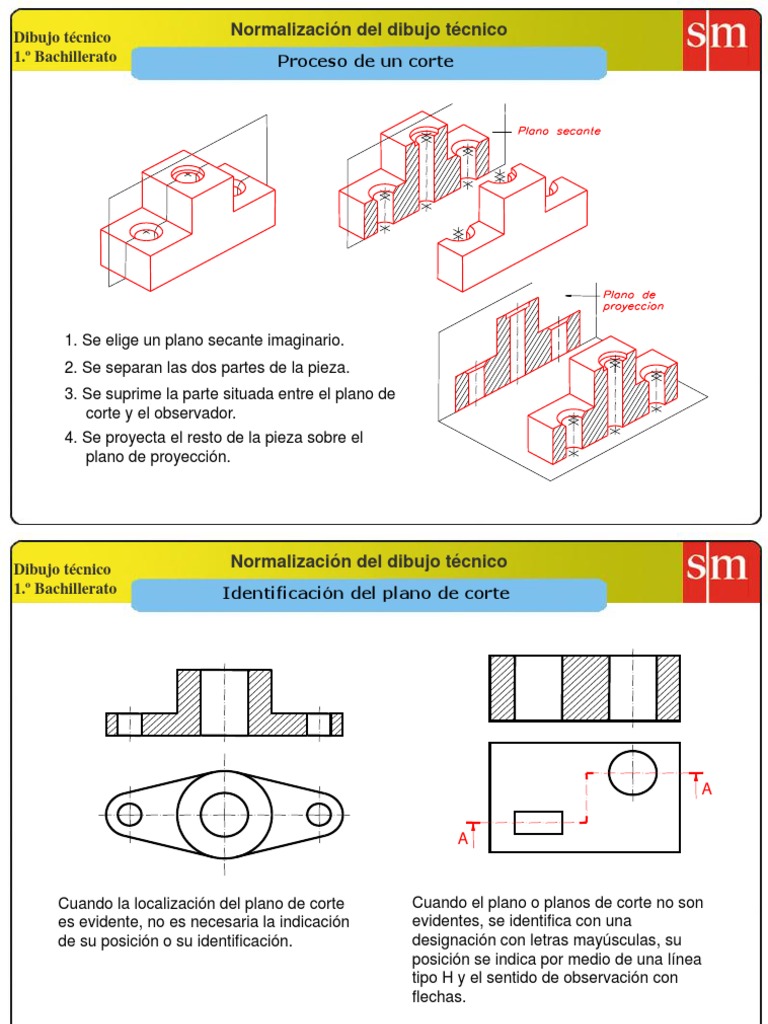 Dibujo técnico
1.º Bachillerato

Normalización del dibujo técnico

sm

Proceso de un corte

Plano secante

Plano de proyeccion

1. Se elige un plano secante imaginario.

2. Se separan las dos partes de la pieza.

3. Se suprime la parte situada entre el plano de corte y el observador.

4. Se proyecta el resto de la pieza sobre el plano de proyección.

Dibujo técnico
1.º Bachillerato

Normalización del dibujo técnico

sm

Identificación del plano de corte

A

A

Cuando la localización del plano de corte es evidente, no es necesaria la indicación de su posición o su identificación.

Cuando el plano o planos de corte no son evidentes, se identifica con una designación con letras mayúsculas, su posición se indica por medio de una línea tipo H y el sentido de observación con flechas.