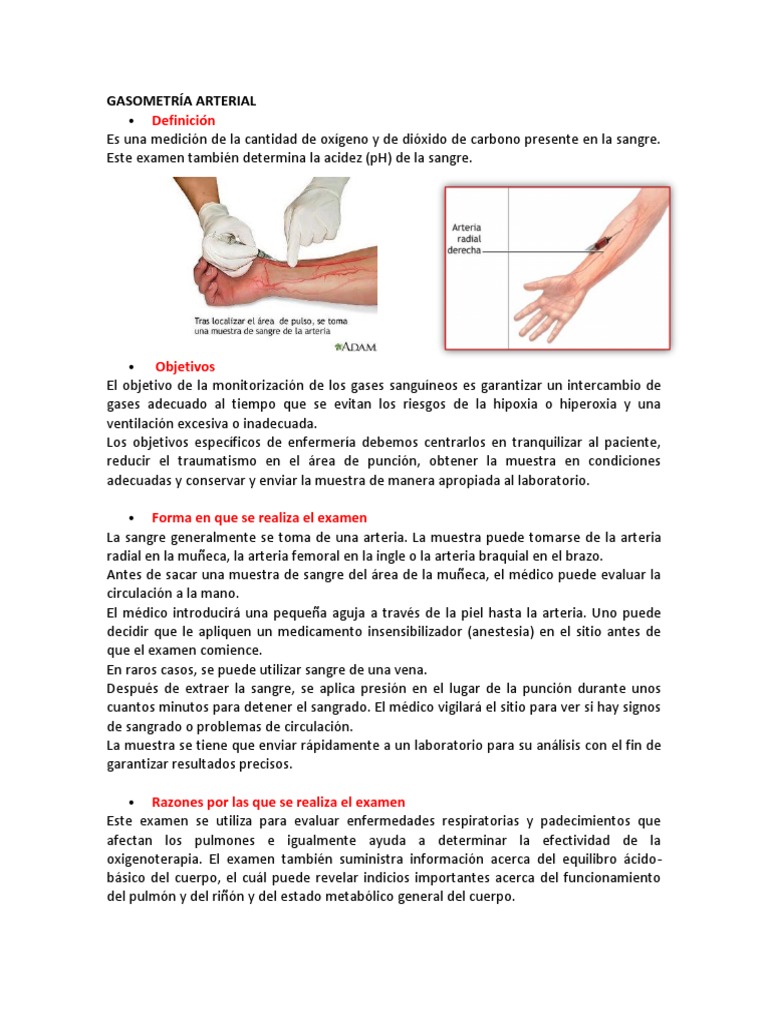 GASOMETRÍA ARTERIAL

• Definición

Es una medición de la cantidad de oxígeno y de dióxido de carbono presente en la sangre. Este examen también determina la acidez (pH) de la sangre.

Tras localizar el área de pulso, se toma una muestra de sangre de la arteria

ADAM.

Arteria radial derecha

• Objetivos

El objetivo de la monitorización de los gases sanguíneos es garantizar un intercambio de gases adecuado al tiempo que se evitan los riesgos de la hipoxia o hiperoxia y una ventilación excesiva o inadecuada.
Los objetivos específicos de enfermería debemos centrarlos en tranquilizar al paciente, reducir el traumatismo en el área de punción, obtener la muestra en condiciones adecuadas y conservar y enviar la muestra de manera apropiada al laboratorio.

• Forma en que se realiza el examen

La sangre generalmente se toma de una arteria. La muestra puede tomarse de la arteria radial en la muñeca, la arteria femoral en la ingle o la arteria braquial en el brazo.
Antes de sacar una muestra de sangre del área de la muñeca, el médico puede evaluar la circulación a la mano.
El médico introducirá una pequeña aguja a través de la piel hasta la arteria. Uno puede decidir que le apliquen un medicamento insensibilizador (anestesia) en el sitio antes de que el examen comience.
En raros casos, se puede utilizar sangre de una vena.
Después de extraer la sangre, se aplica presión en el lugar de la punción durante unos cuantos minutos para detener el sangrado. El médico vigilará el sitio para ver si hay signos de sangrado o problemas de circulación.
La muestra se tiene que enviar rápidamente a un laboratorio para su análisis con el fin de garantizar resultados precisos.

• Razones por las que se realiza el examen

Este examen se utiliza para evaluar enfermedades respiratorias y padecimientos que afectan los pulmones e igualmente ayuda a determinar la efectividad de la oxigenoterapia. El examen también suministra información acerca del equilibro ácido-básico del cuerpo, el cuál puede revelar indicios importantes acerca del funcionamiento del pulmón y del riñón y del estado metabólico general del cuerpo.